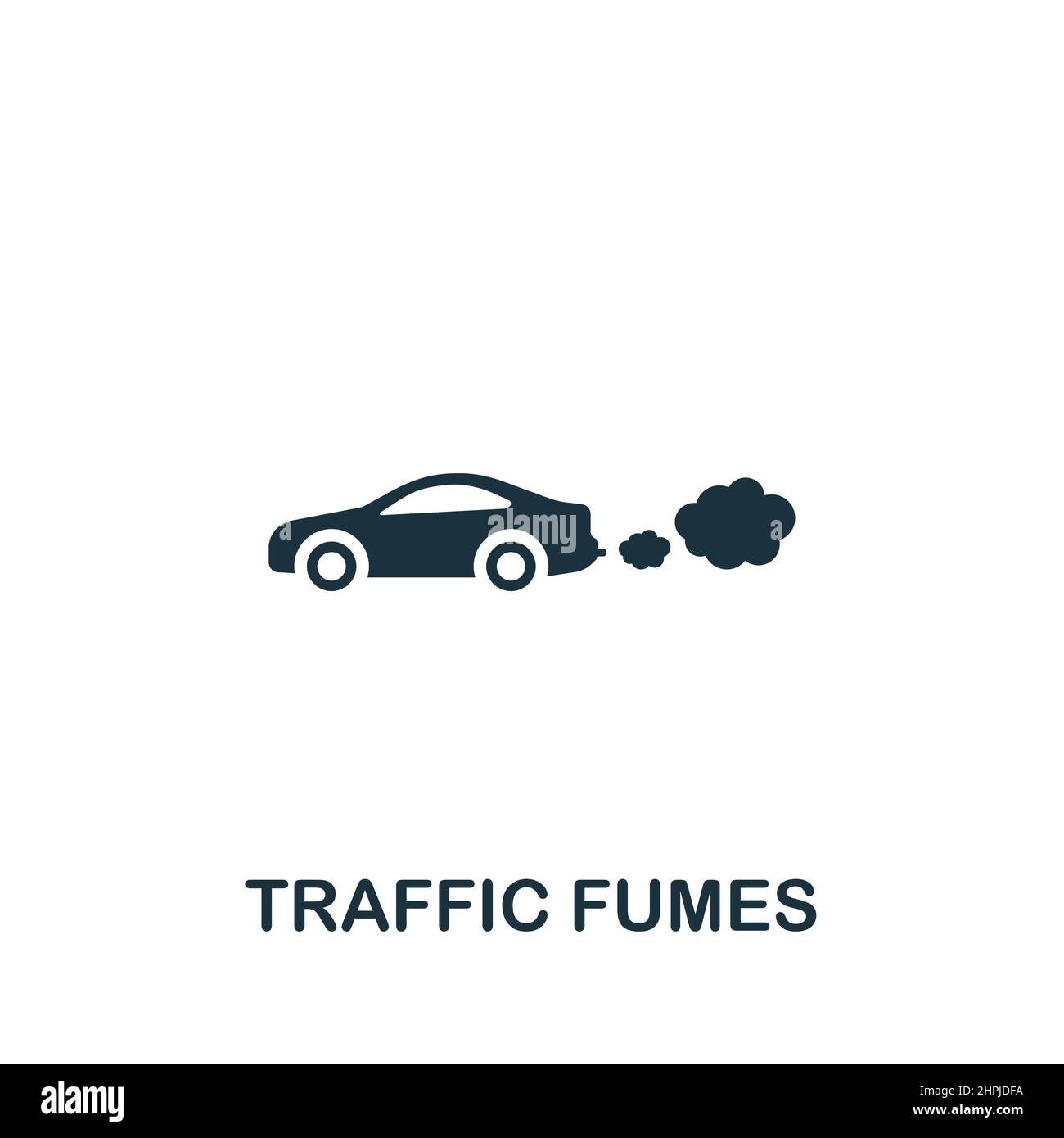 alamy

TRAFFIC FUMES

alamy

Image ID: 2HPJDFA
www.alamy.com