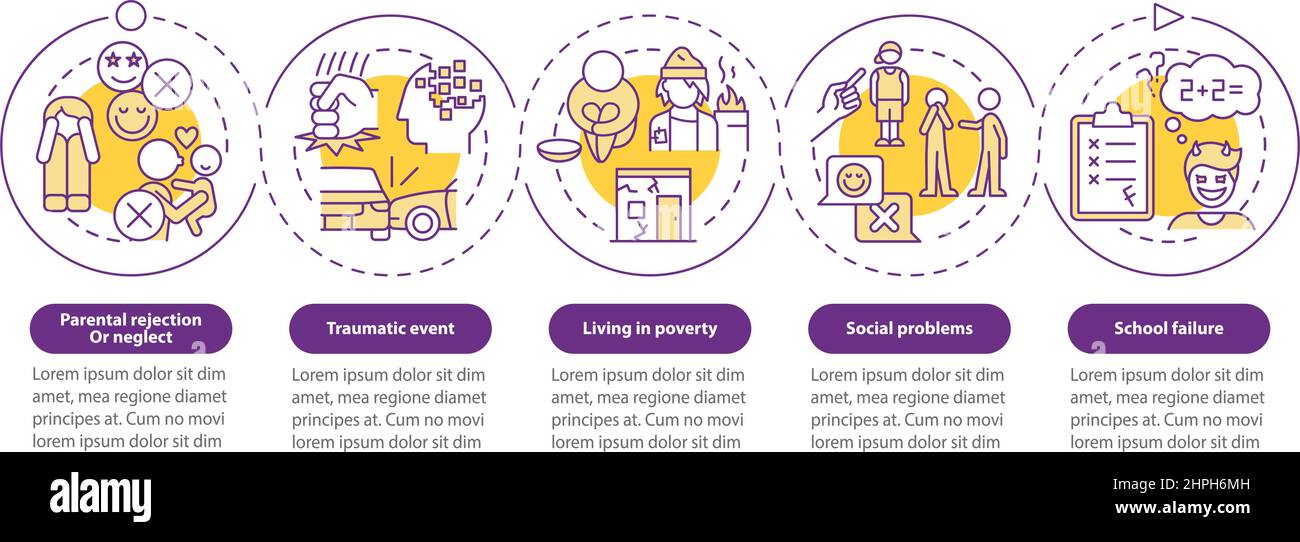 2+2=

F

Parental rejection Or neglect

Lorem ipsum dolor sit dim amet, mea regione diamet principes at. Cum no movi lorem ipsum dolor sit dim

Traumatic event

Lorem ipsum dolor sit dim amet, mea regione diamet principes at. Cum no movi lorem ipsum dolor sit dim

Living in poverty

Lorem ipsum dolor sit dim amet, mea regione diamet principes at. Cum no movi lorem ipsum dolor sit dim

Social problems

Lorem ipsum dolor sit dim amet, mea regione diamet principes at. Cum no movi lorem ipsum dolor sit dim

School failure

Lorem ipsum dolor sit dim amet, mea regione diamet principes at. Cum no movi lorem ipsum dolor sit dim

alamy

Image ID: 2HPH6MH
www.alamy.com