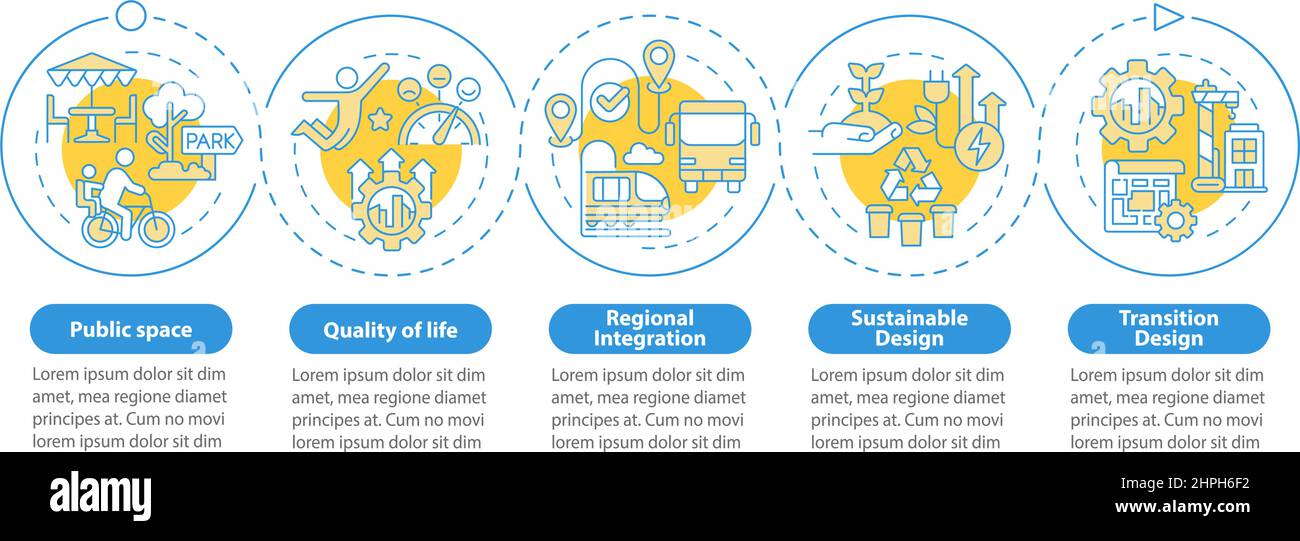 PARK

Public space

Lorem ipsum dolor sit dim amet, mea regione diamet principes at. Cum no movi lorem ipsum dolor sit dim

Quality of life

Lorem ipsum dolor sit dim amet, mea regione diamet principes at. Cum no movi lorem ipsum dolor sit dim

Regional Integration

Lorem ipsum dolor sit dim amet, mea regione diamet principes at. Cum no movi lorem ipsum dolor sit dim

Sustainable Design

Lorem ipsum dolor sit dim amet, mea regione diamet principes at. Cum no movi lorem ipsum dolor sit dim

Transition Design

Lorem ipsum dolor sit dim amet, mea regione diamet principes at. Cum no movi lorem ipsum dolor sit dim

alamy

Image ID: 2HPH6F2
www.alamy.com