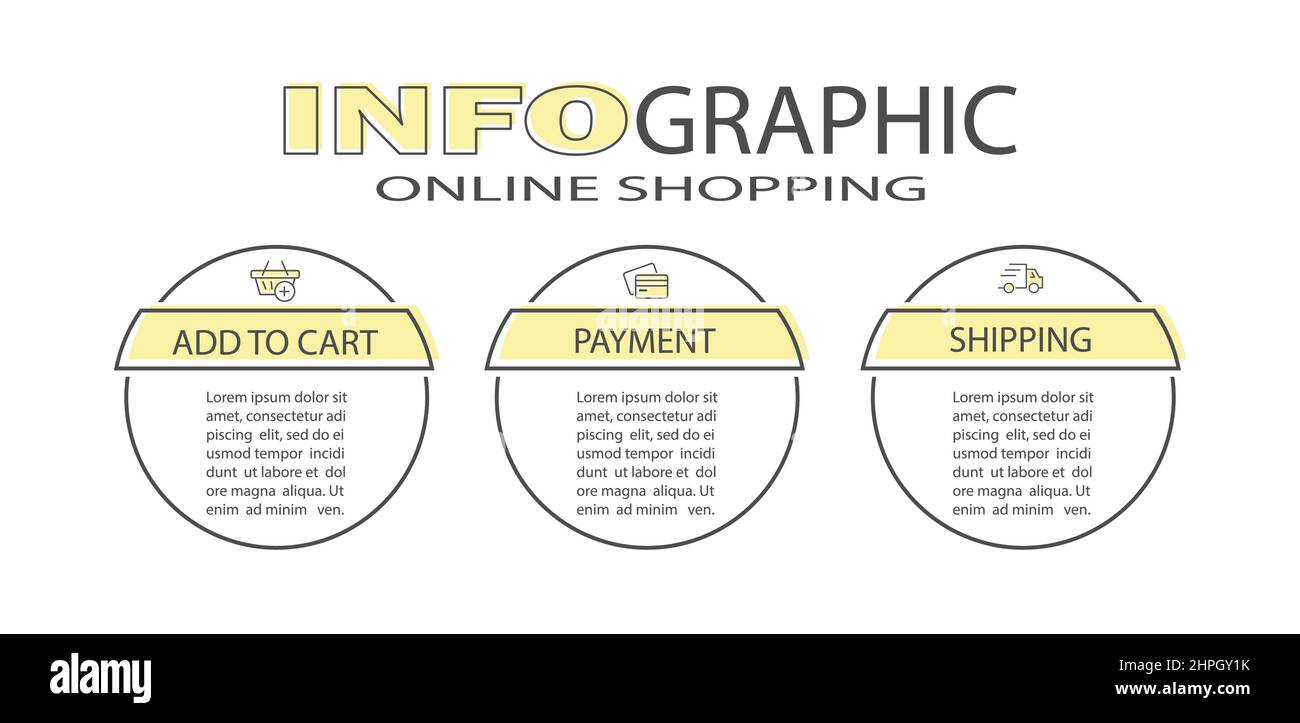 INFOGRAPHIC
ONLINE SHOPPING

ADD TO CART

Lorem ipsum dolor sit amet, consectetur adi piscing elit, sed do ei usmod tempor incidi dunt ut labore et dol ore magna aliqua. Ut enim ad minim ven.

PAYMENT

Lorem ipsum dolor sit amet, consectetur adi piscing elit, sed do ei usmod tempor incidi dunt ut labore et dol ore magna aliqua. Ut enim ad minim ven.

SHIPPING

Lorem ipsum dolor sit amet, consectetur adi piscing elit, sed do ei usmod tempor incidi dunt ut labore et dol ore magna aliqua. Ut enim ad minim ven.

alamy

Image ID: 2HPGY1K
www.alamy.com