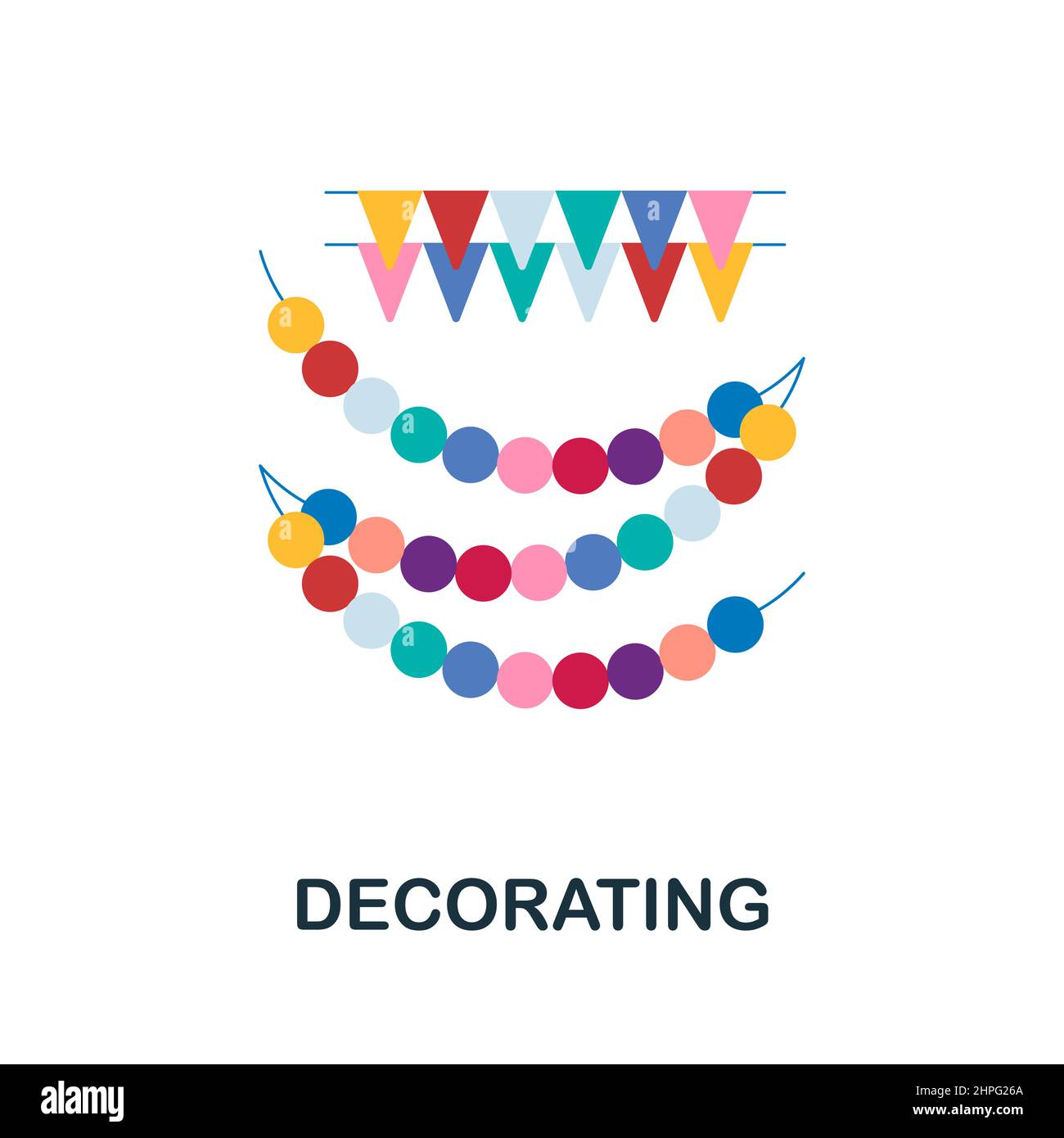 DECORATING

alamy

Image ID: 2HPG26A
www.alamy.com