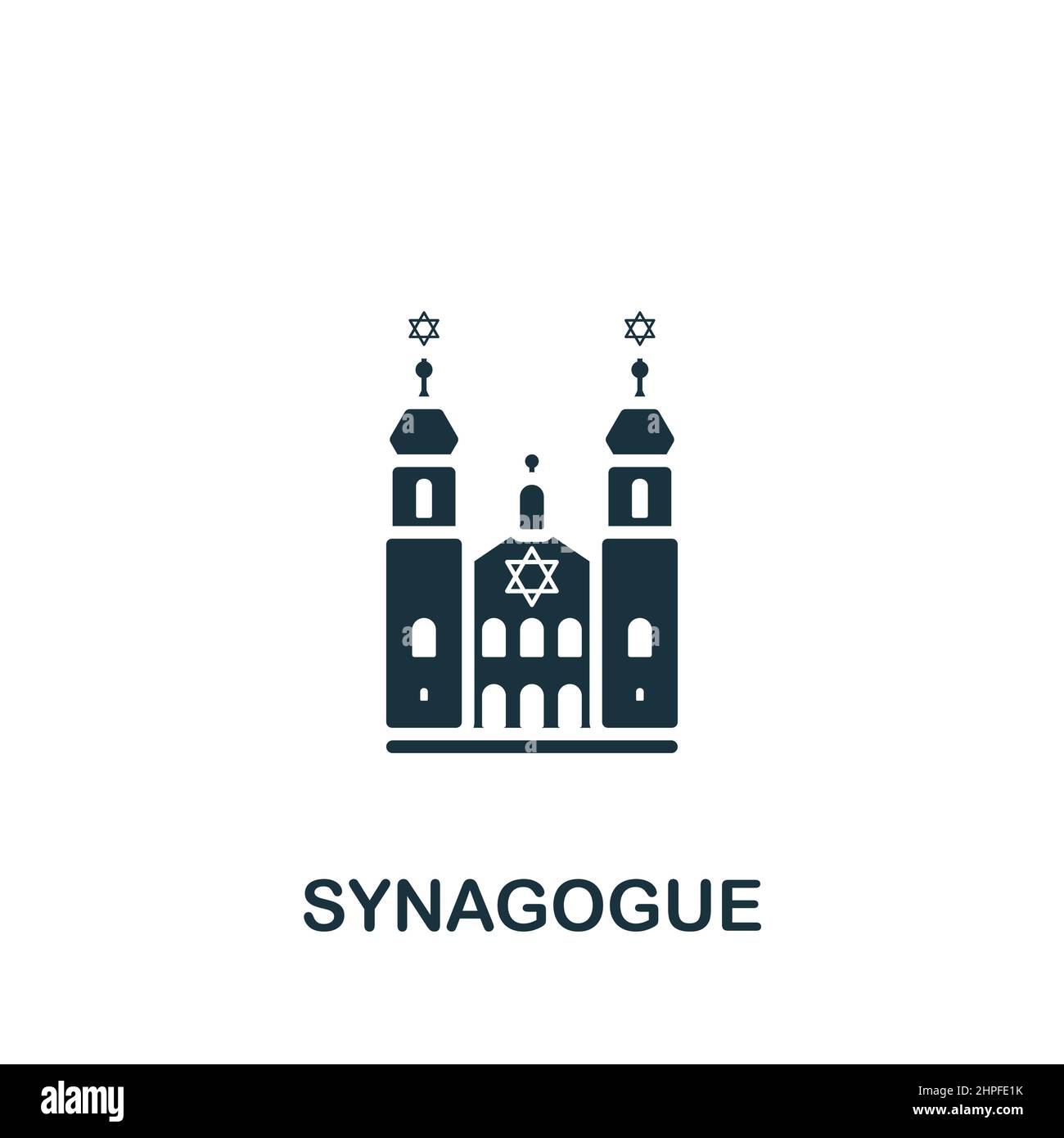 SYNAGOGUE

alamy

Image ID: 2HPFE1K
www.alamy.com