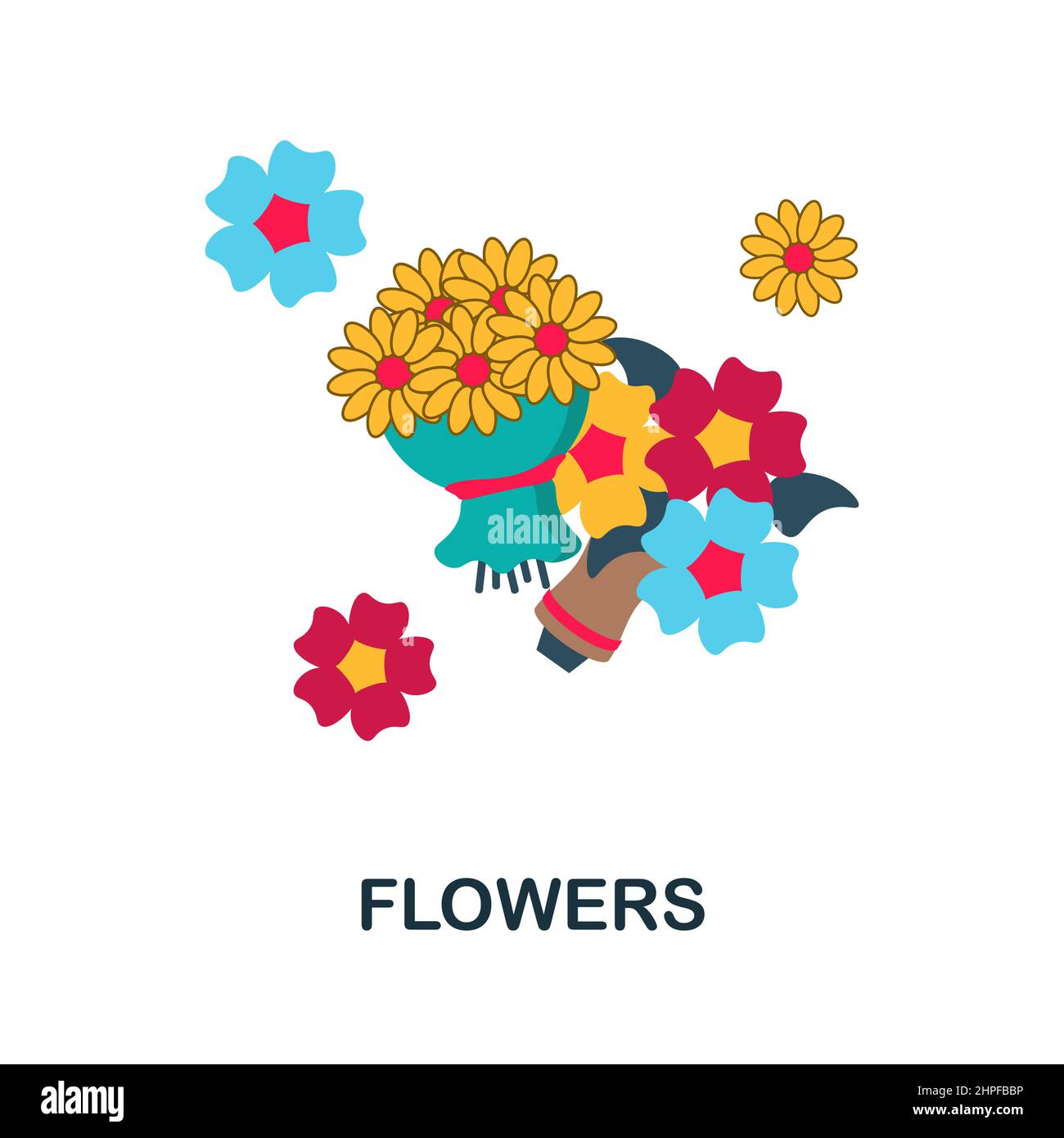 alamy

FLOWERS

alamy

Image ID: 2HPFBBP
www.alamy.com