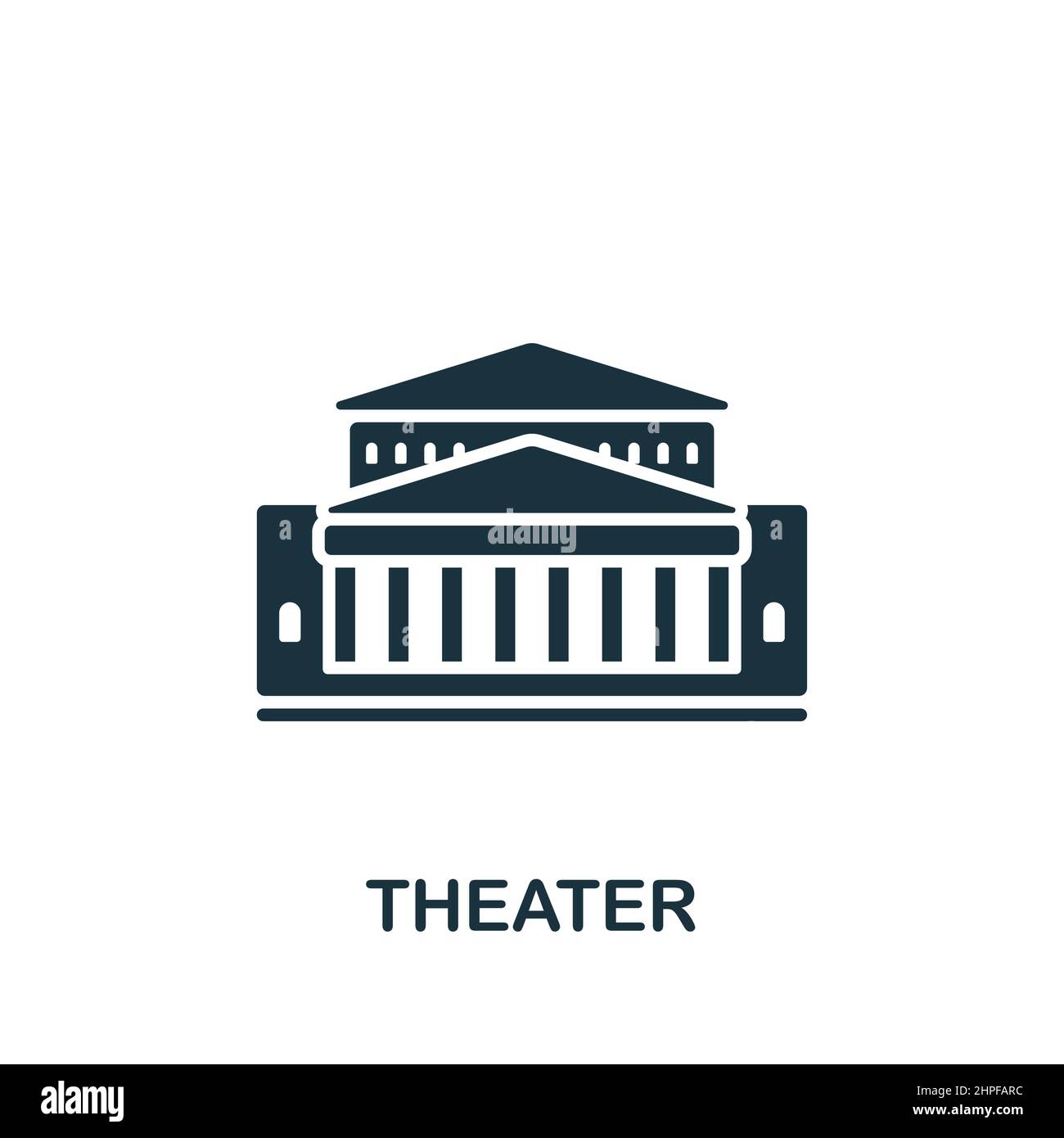 alamy

THEATER

alamy

Image ID: 2HPFARC
www.alamy.com