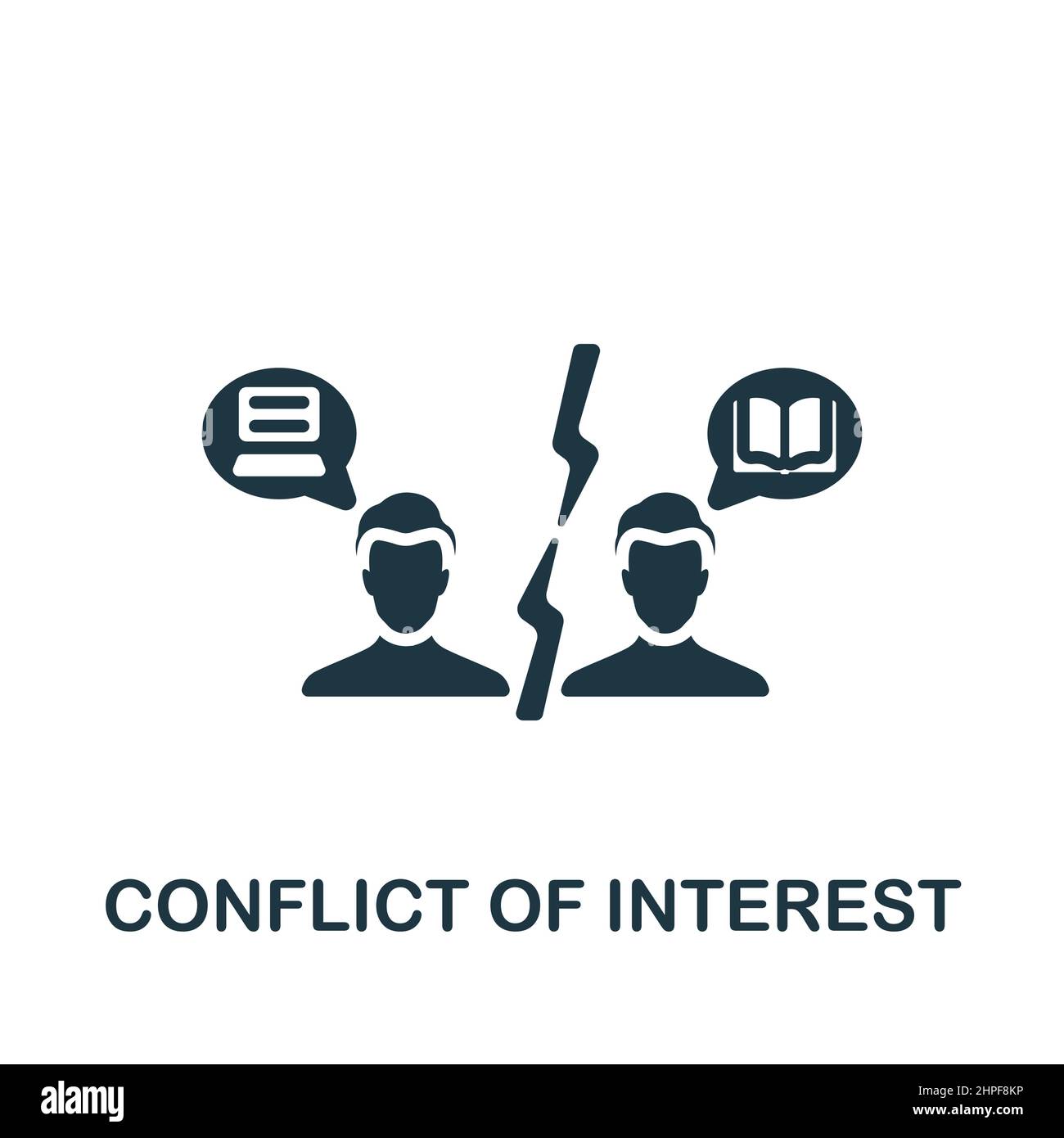 CONFLICT OF INTEREST

alamy

Image ID: 2HPF8KP
www.alamy.com