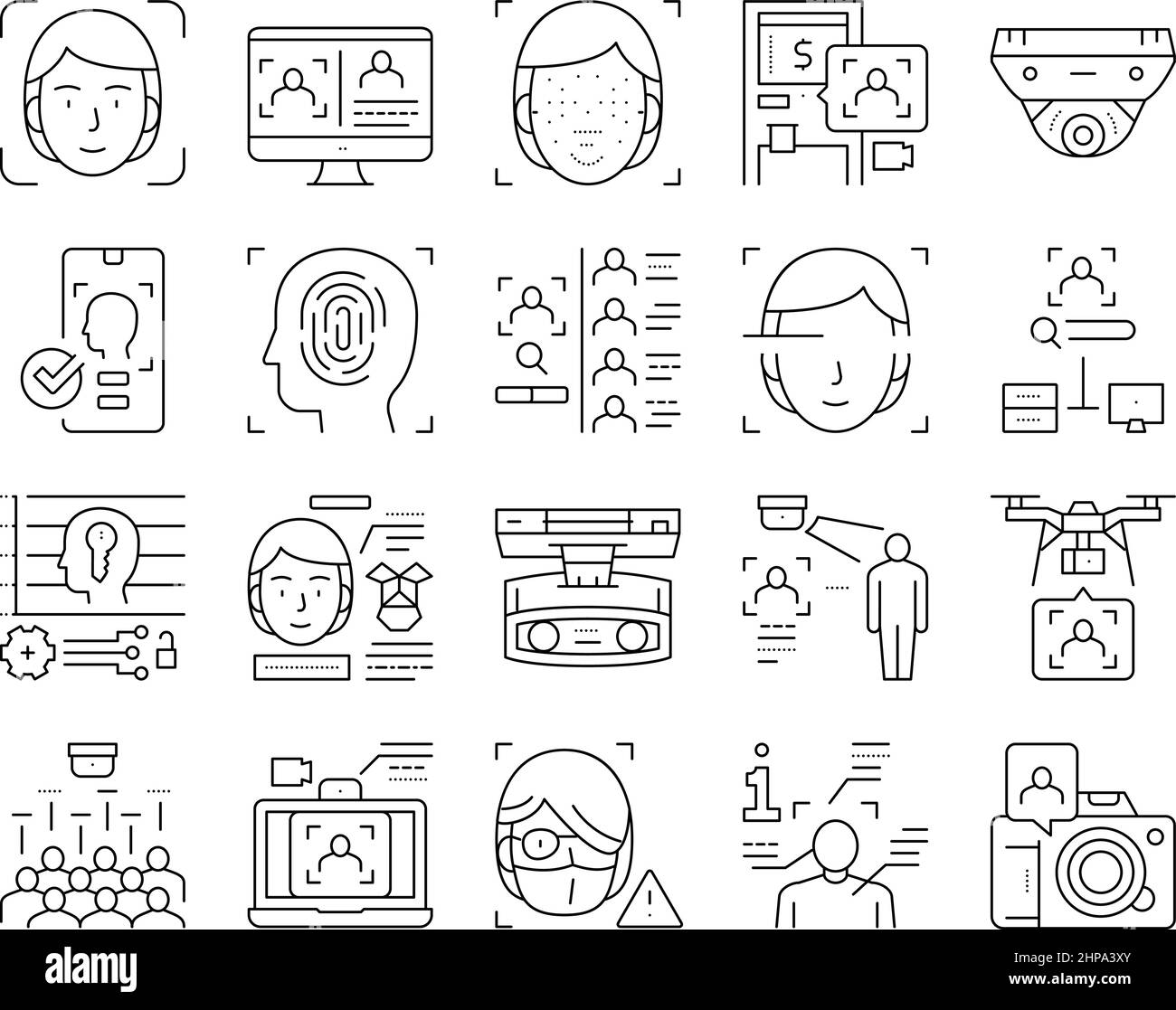 $

i

alamy

Image ID: 2HPA3XY
www.alamy.com