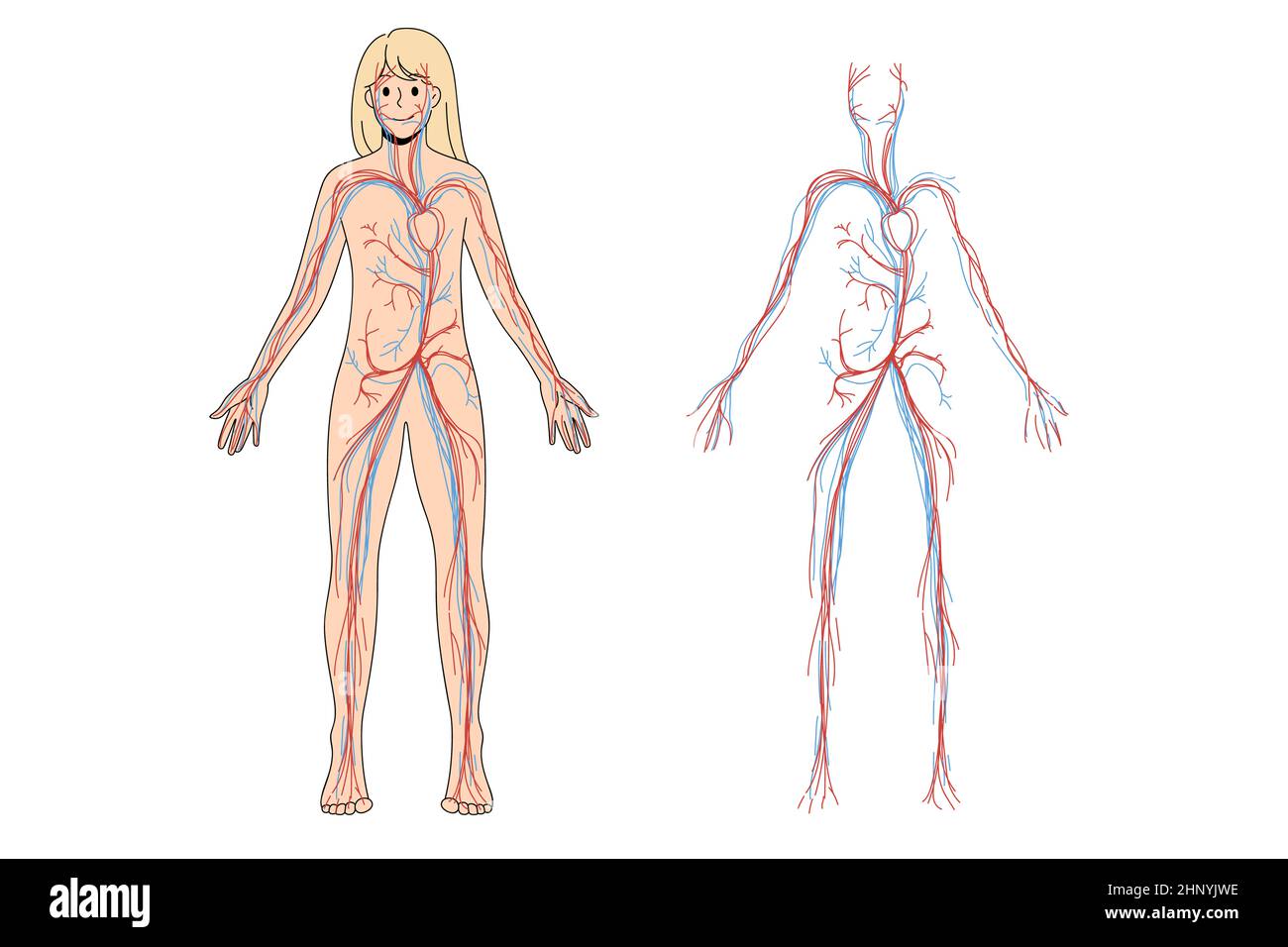 alamy

Image ID: 2HNYJWE
www.alamy.com