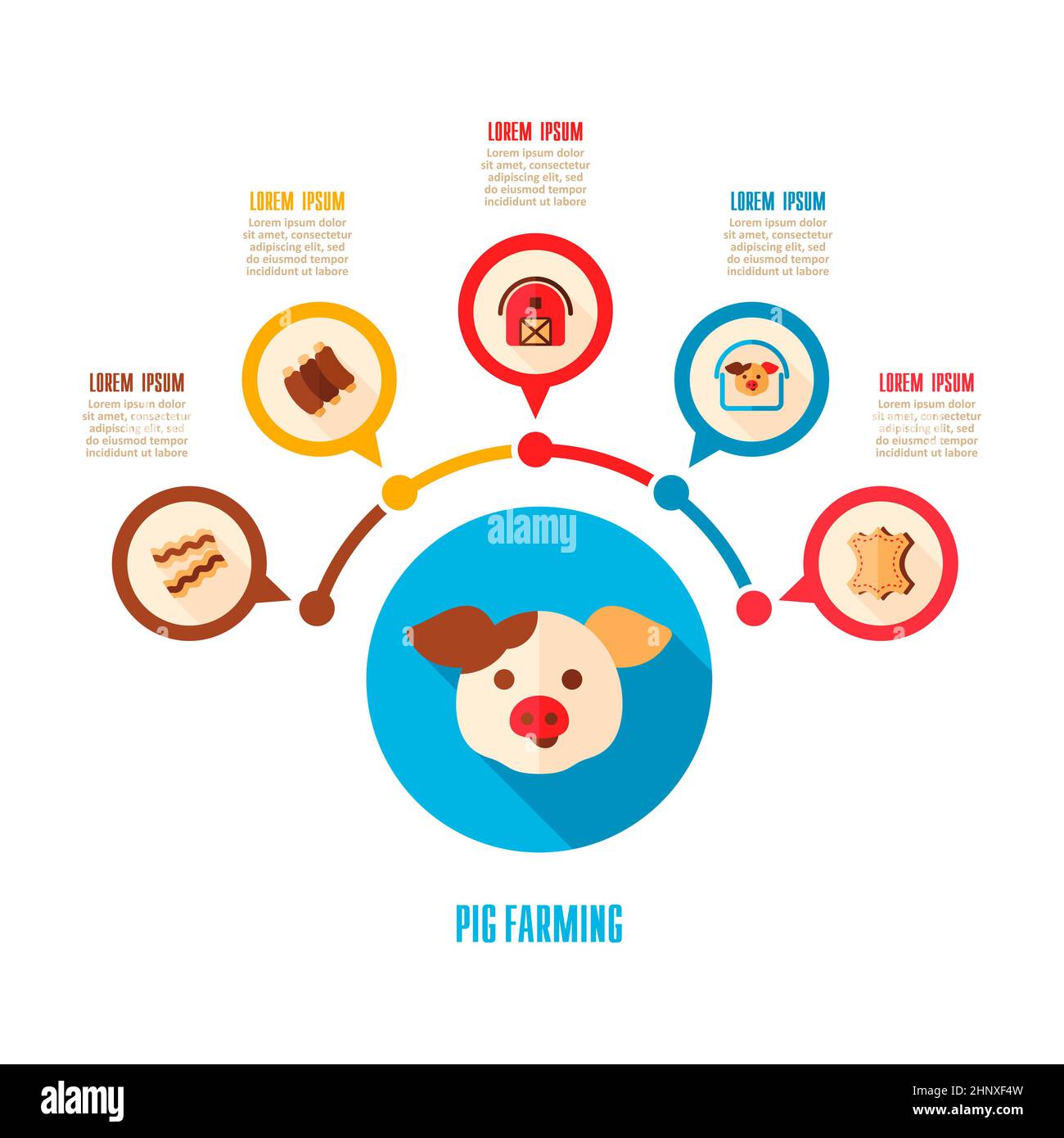 LOREM IPSUM
Lorem ipsum dolor sit amet, consectetur adipiscing elit, sed do eiusmod tempor incididunt ut labore

LOREM IPSUM
Lorem ipsum dolor sit amet, consectetur adipiscing elit, sed do eiusmod tempor incididunt ut labore

LOREM IPSUM
Lorem ipsum dolor sit amet, consectetur adipiscing elit, sed do eiusmod tempor incididunt ut labore

LOREM IPSUM
Lorem ipsum dolor sit amet, consectetur adipiscing elit, sed do eiusmod tempor incididunt ut labore

LOREM IPSUM
Lorem ipsum dolor sit amet, consectetur adipiscing elit, sed do eiusmod tempor incididunt ut labore

alamy

PIG FARMING

alamy
Image ID: 2HNXF4W
www.alamy.com