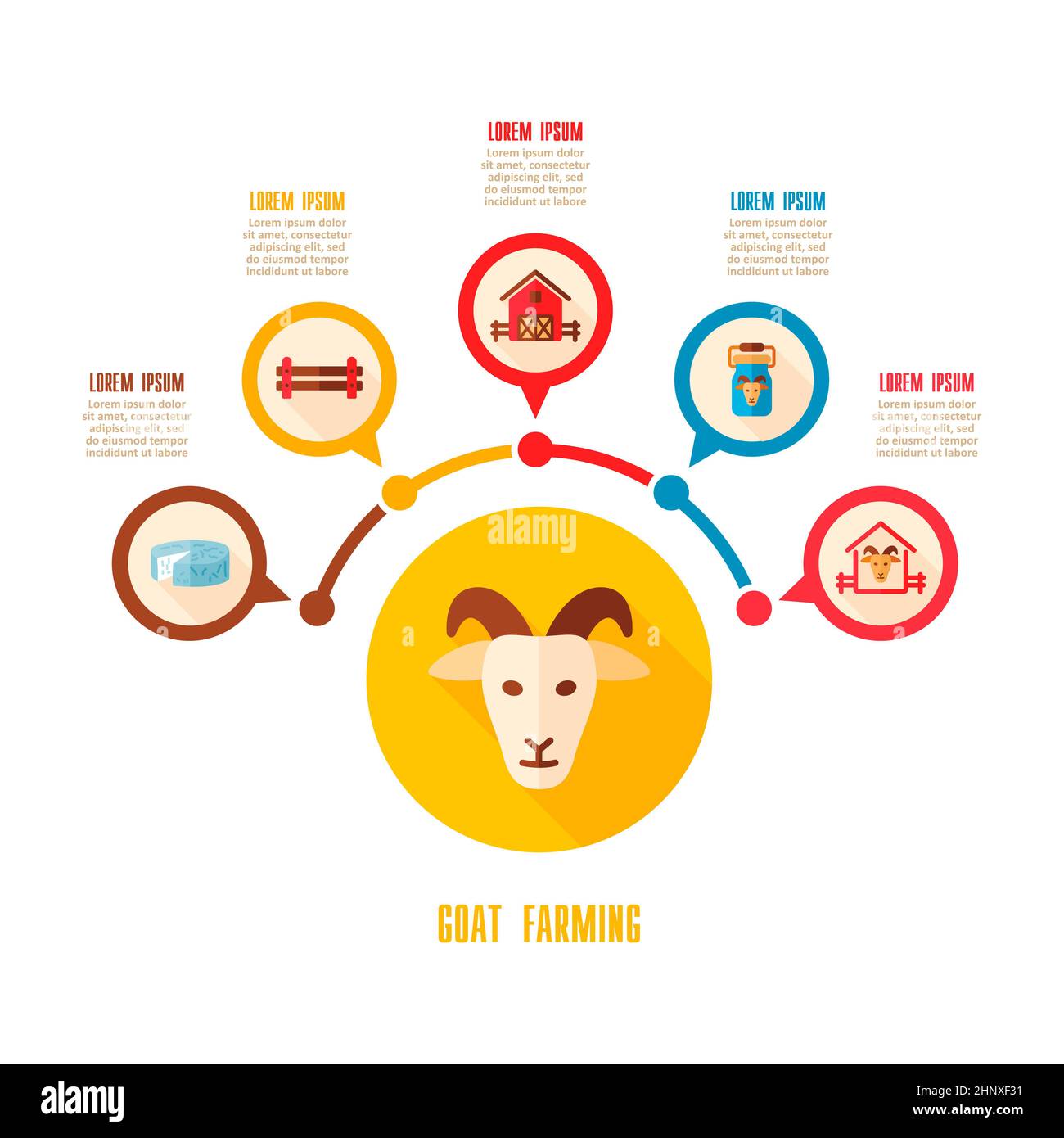 LOREM IPSUM
Lorem ipsum dolor sit amet, consectetur adipiscing elit, sed do eiusmod tempor incididunt ut labore

LOREM IPSUM
Lorem ipsum dolor sit amet, consectetur adipiscing elit, sed do eiusmod tempor incididunt ut labore

LOREM IPSUM
Lorem ipsum dolor sit amet, consectetur adipiscing elit, sed do eiusmod tempor incididunt ut labore

LOREM IPSUM
Lorem ipsum dolor sit amet, consectetur adipiscing elit, sed do eiusmod tempor incididunt ut labore

LOREM IPSUM
Lorem ipsum dolor sit amet, consectetur adipiscing elit, sed do eiusmod tempor incididunt ut labore

alamy

GOAT FARMING

alamy
Image ID: 2HNXF31
www.alamy.com