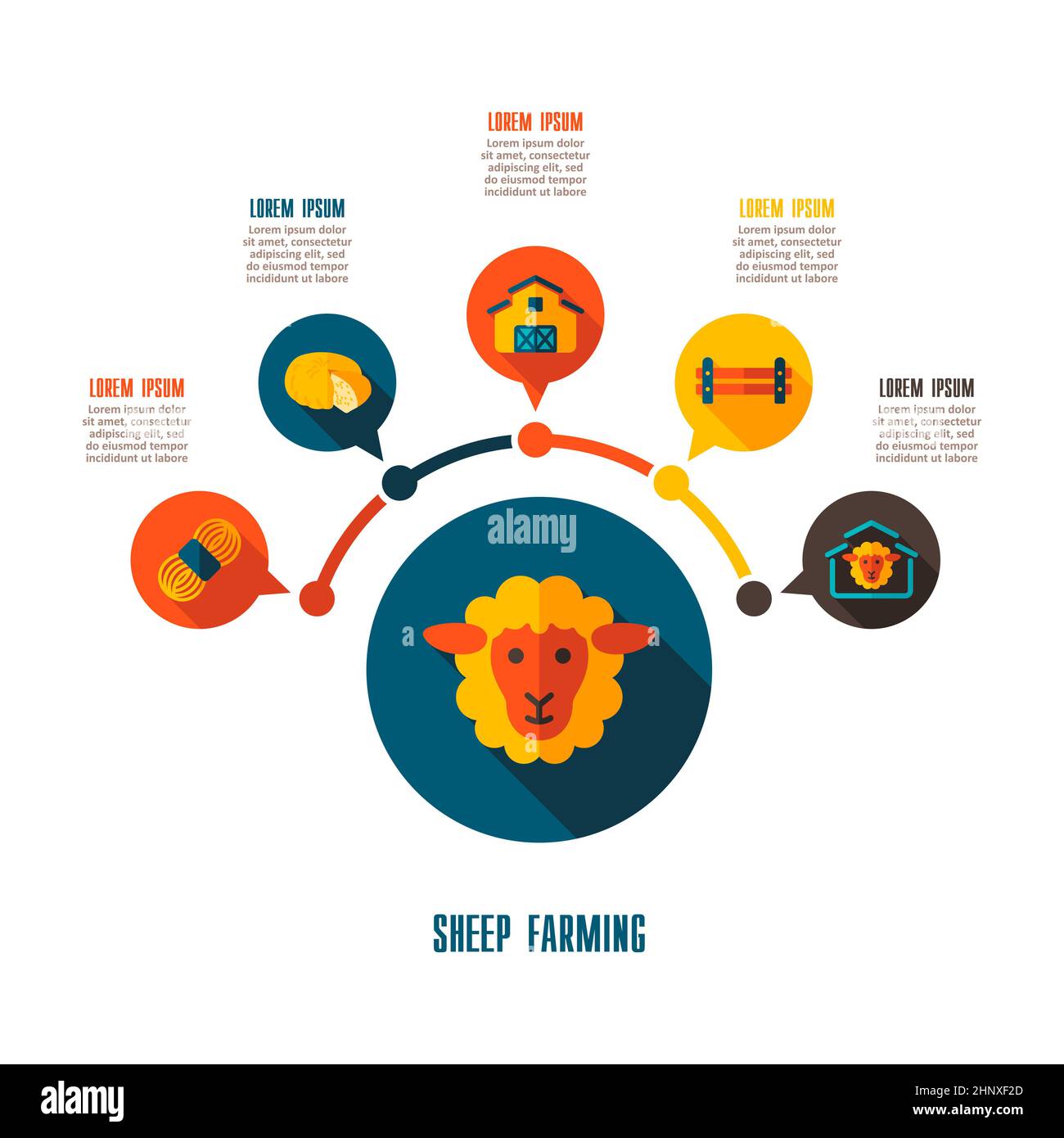 LOREM IPSUM
Lorem ipsum dolor sit amet, consectetur adipiscing elit, sed do eiusmod tempor incididunt ut labore

LOREM IPSUM
Lorem ipsum dolor sit amet, consectetur adipiscing elit, sed do eiusmod tempor incididunt ut labore

LOREM IPSUM
Lorem ipsum dolor sit amet, consectetur adipiscing elit, sed do eiusmod tempor incididunt ut labore

LOREM IPSUM
Lorem ipsum dolor sit amet, consectetur adipiscing elit, sed do eiusmod tempor incididunt ut labore

LOREM IPSUM
Lorem ipsum dolor sit amet, consectetur adipiscing elit, sed do eiusmod tempor incididunt ut labore

alamy

SHEEP FARMING

alamy

Image ID: 2HNXF2D
www.alamy.com