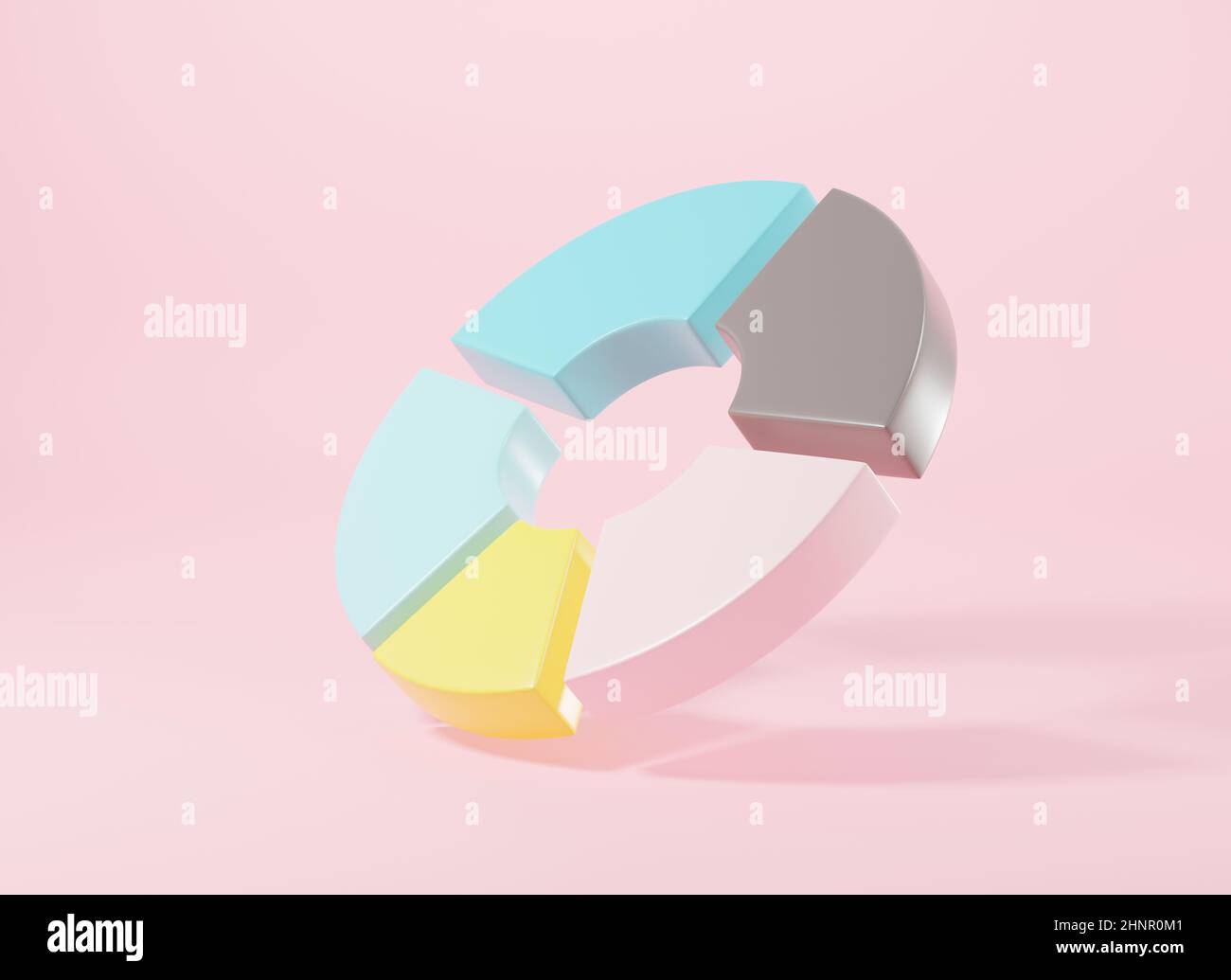 alamy alamy alamy alamy alamy

alamy

Image ID: 2HNR0M1
www.alamy.com