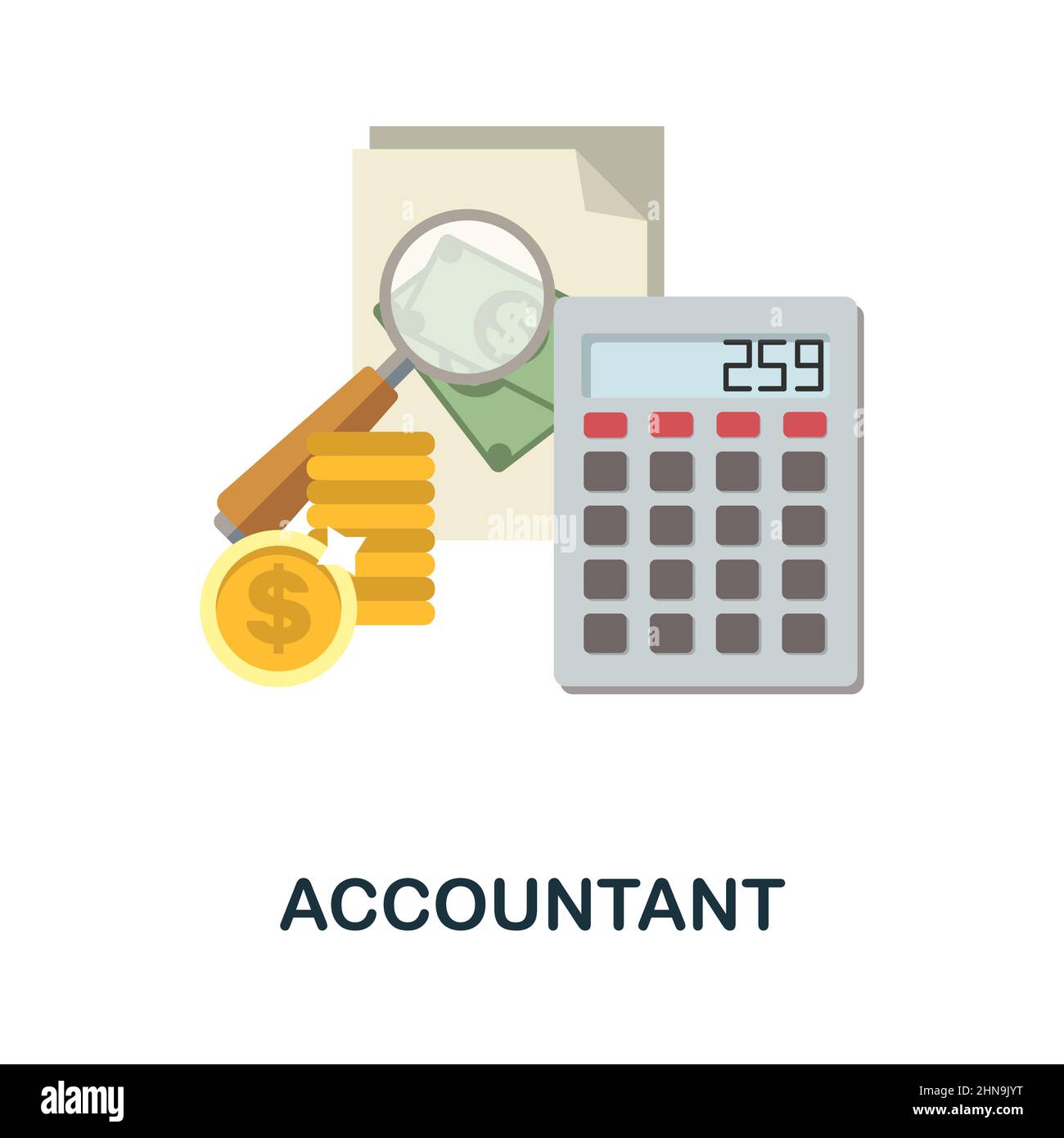 259

$

$

alamy

ACCOUNTANT

alamy

Image ID: 2HN9JYT
www.alamy.com