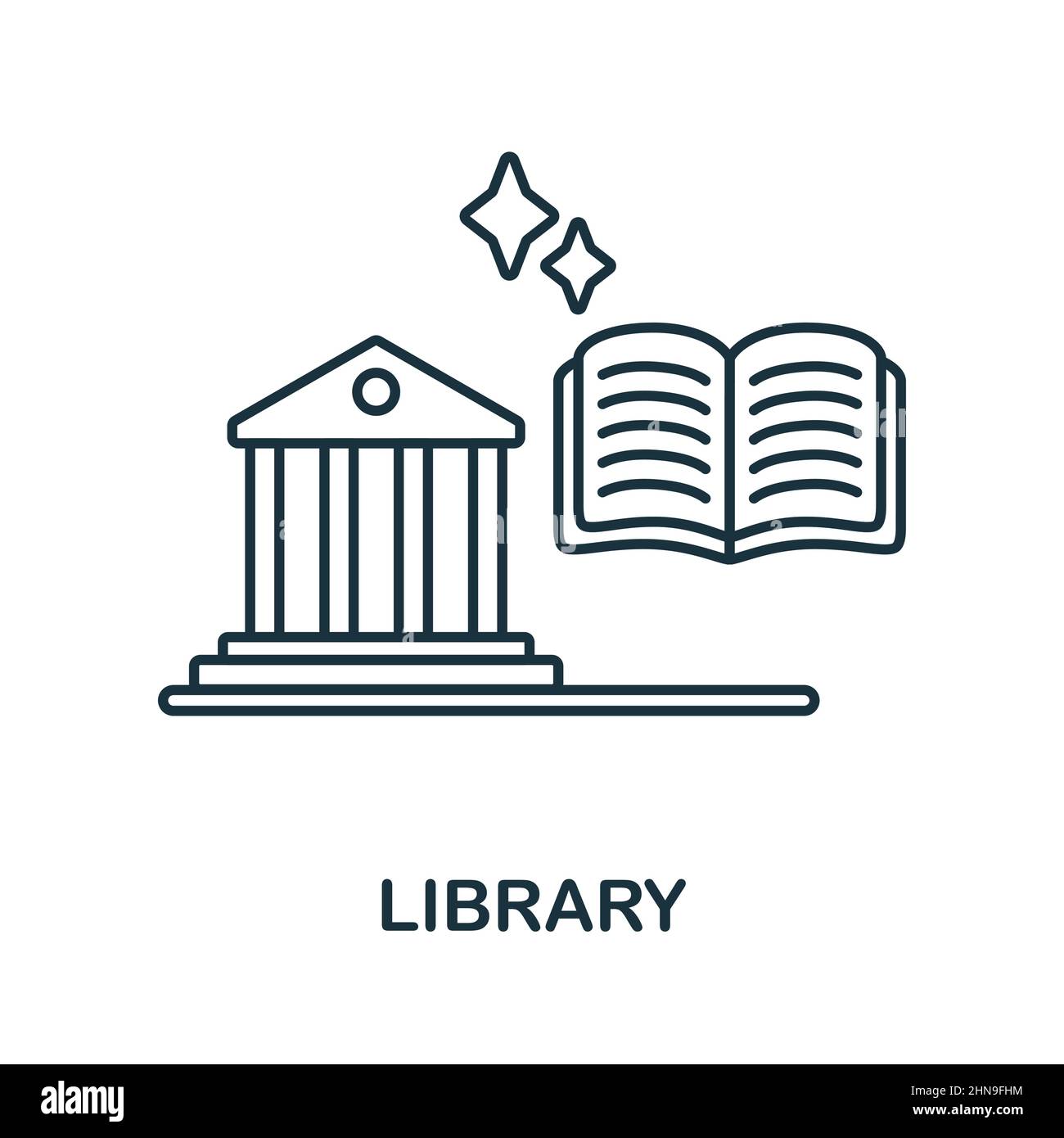 LIBRARY

alamy

Image ID: 2HN9FHM
www.alamy.com