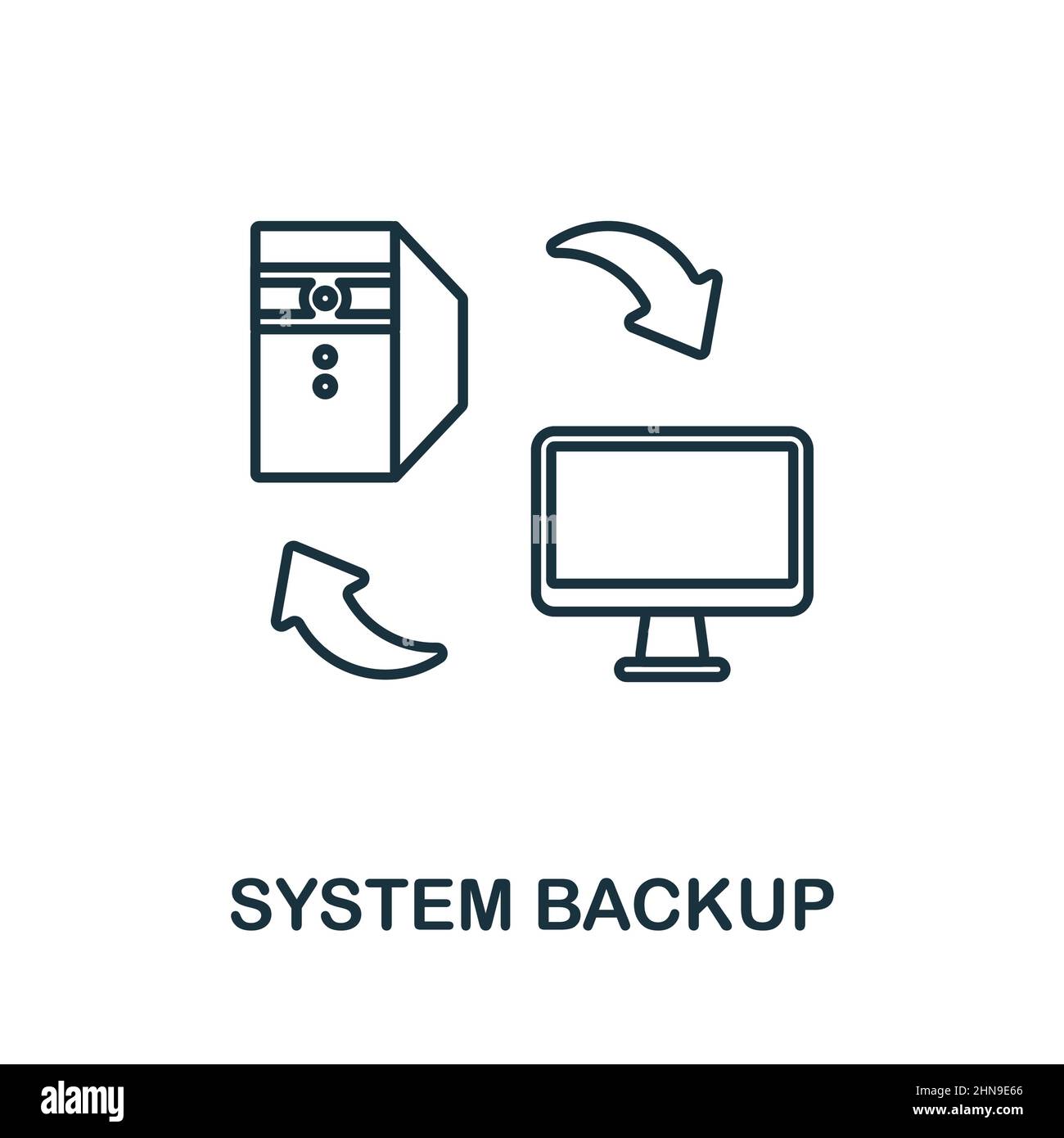 SYSTEM BACKUP

alamy

Image ID: 2HN9E66
www.alamy.com