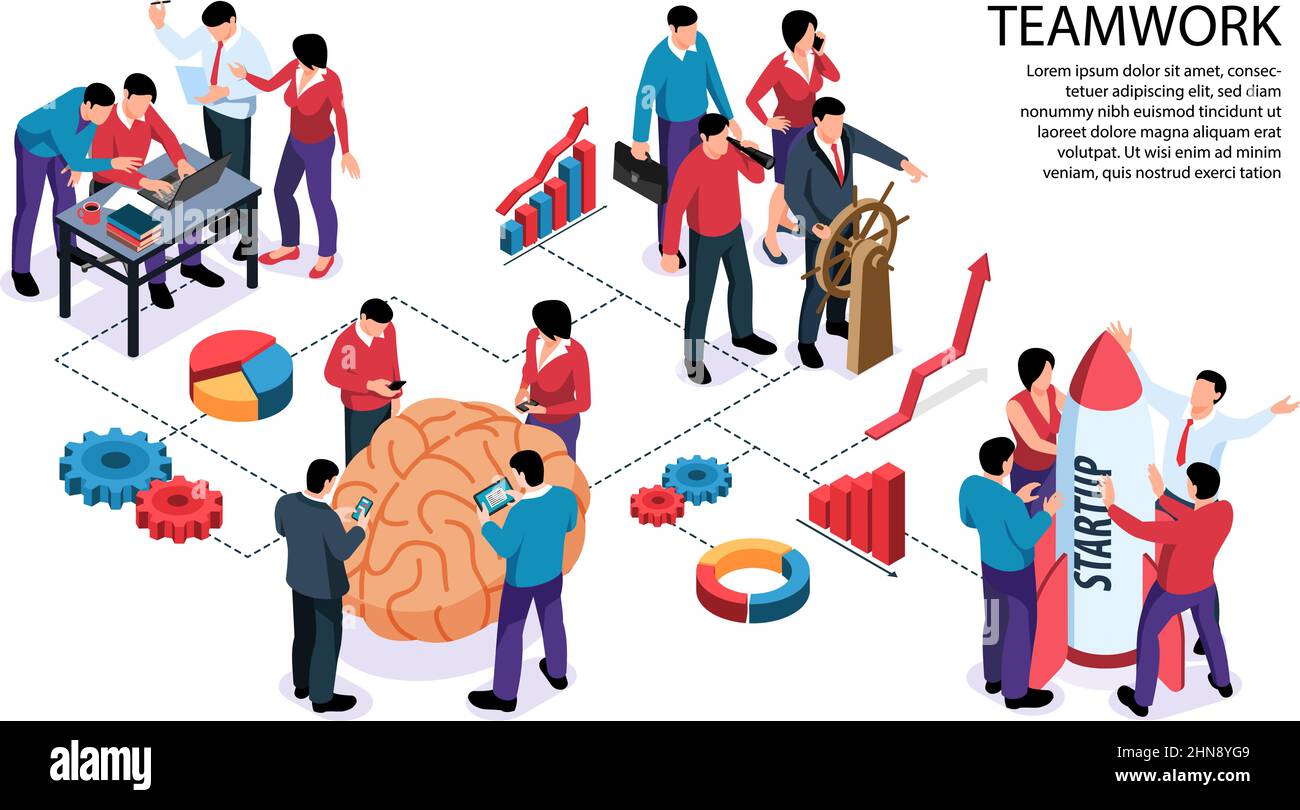 TEAMWORK

Lorem ipsum dolor sit amet, consectetuer adipiscing elit, sed diam nonummy nibh euismod tincidunt ut laoreet dolore magna aliquam erat volutpat. Ut wisi enim ad minim veniam, quis nostrud exerci tation

STARTUP

alamy

Image ID: 2HN8YG9
www.alamy.com