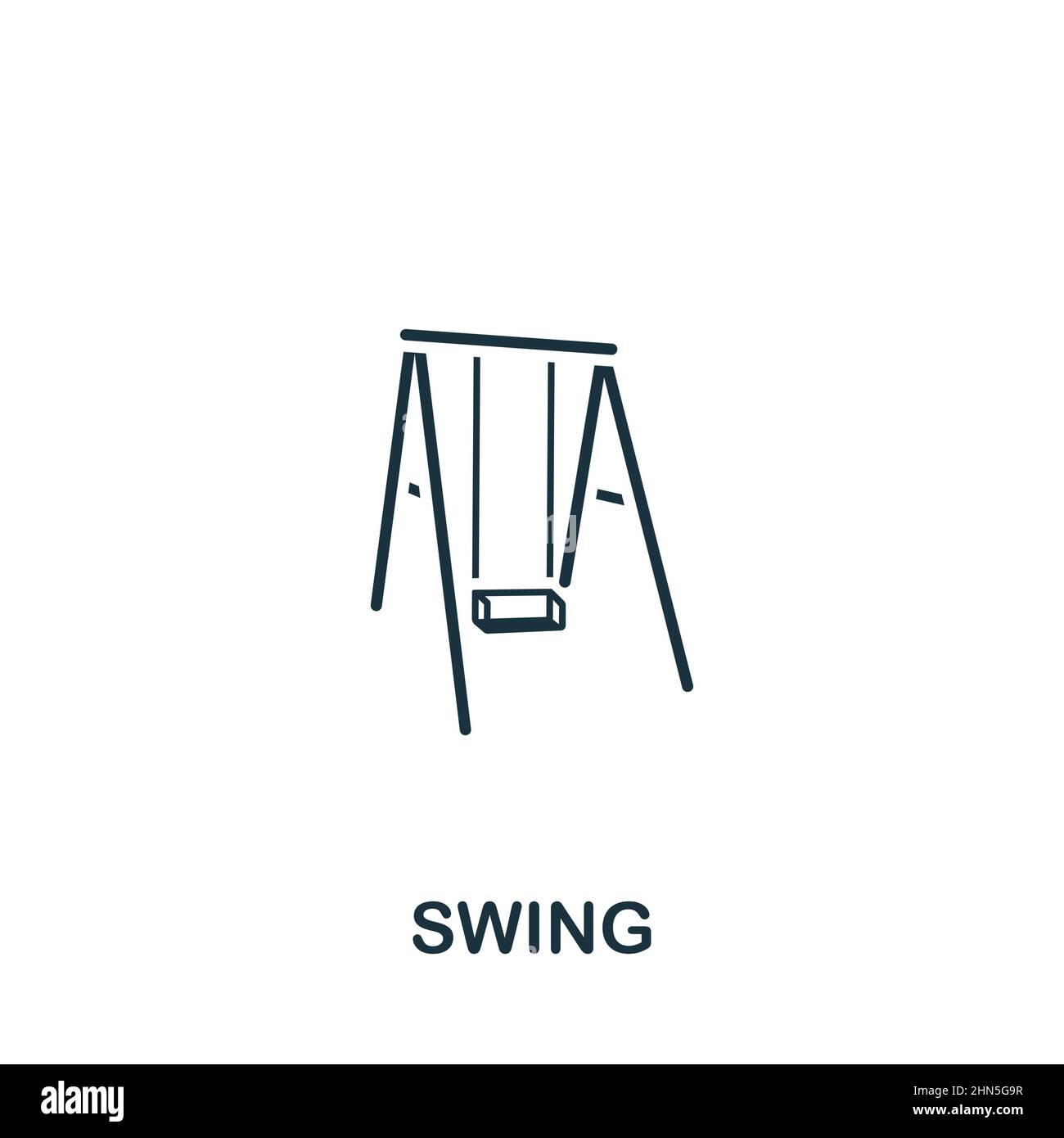 SWING

alamy

Image ID: 2HN5G9R
www.alamy.com