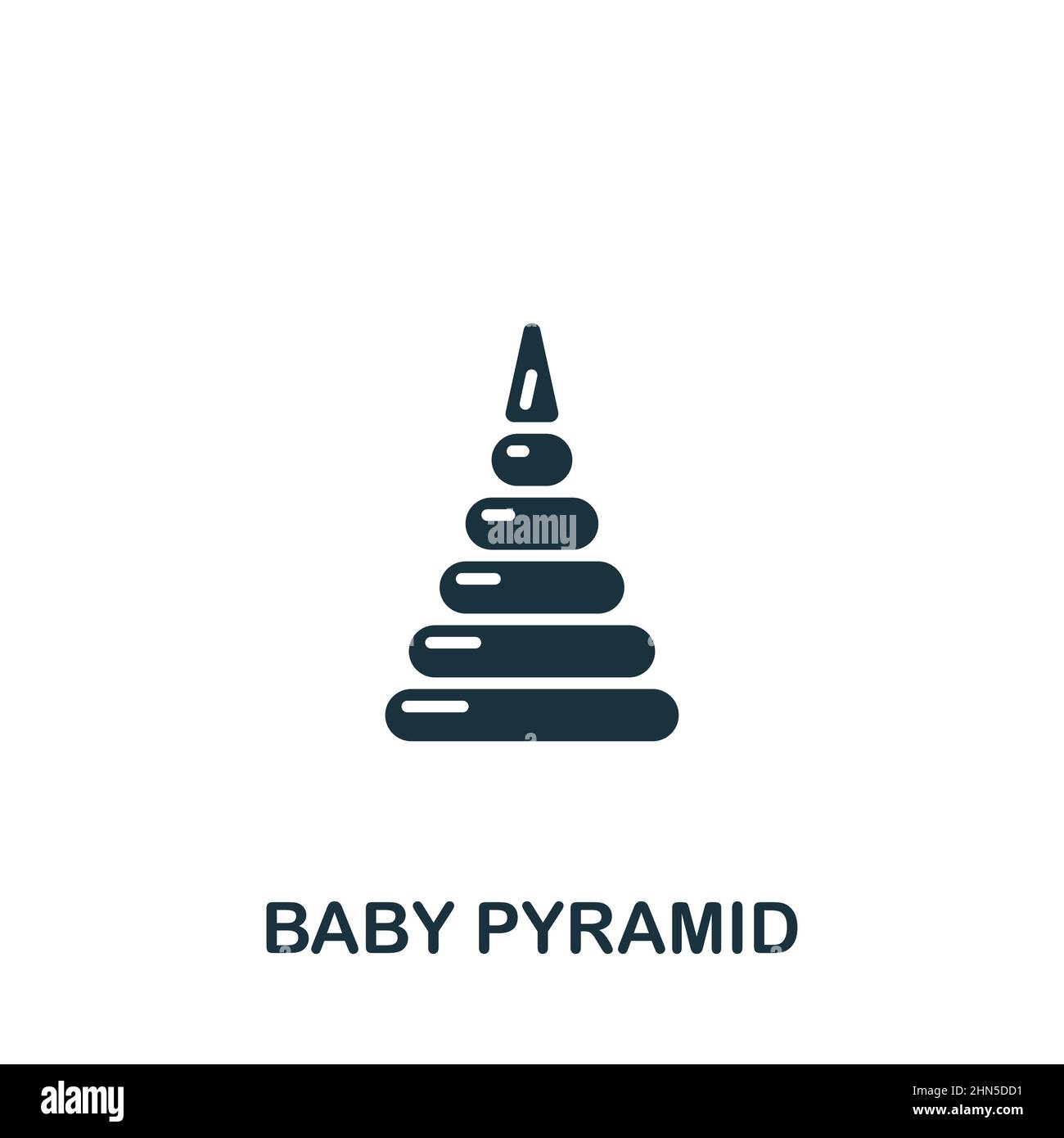 alamy

BABY PYRAMID

alamy

Image ID: 2HN5DD1
www.alamy.com