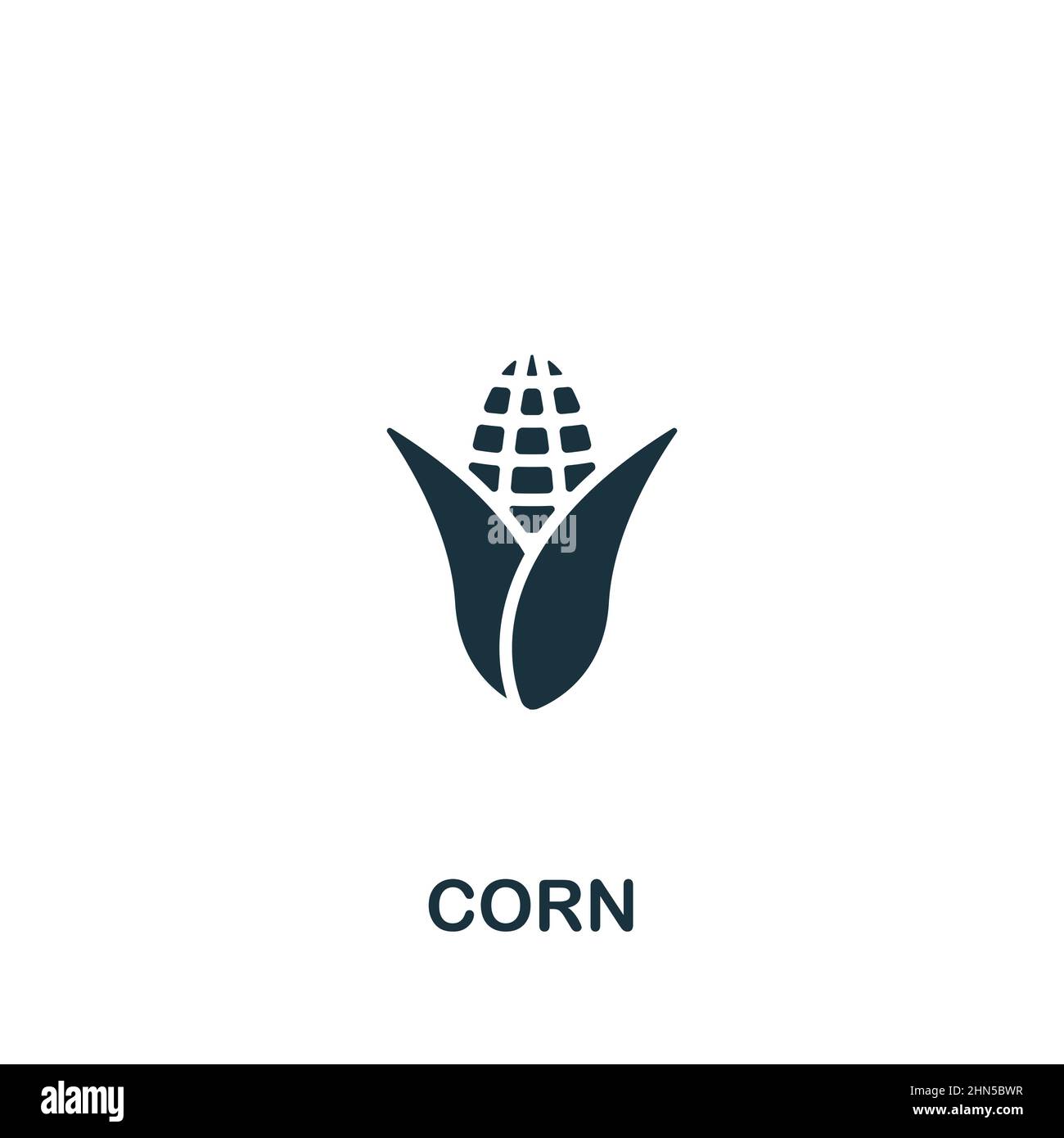 alamy

CORN

alamy

Image ID: 2HN5BWR
www.alamy.com