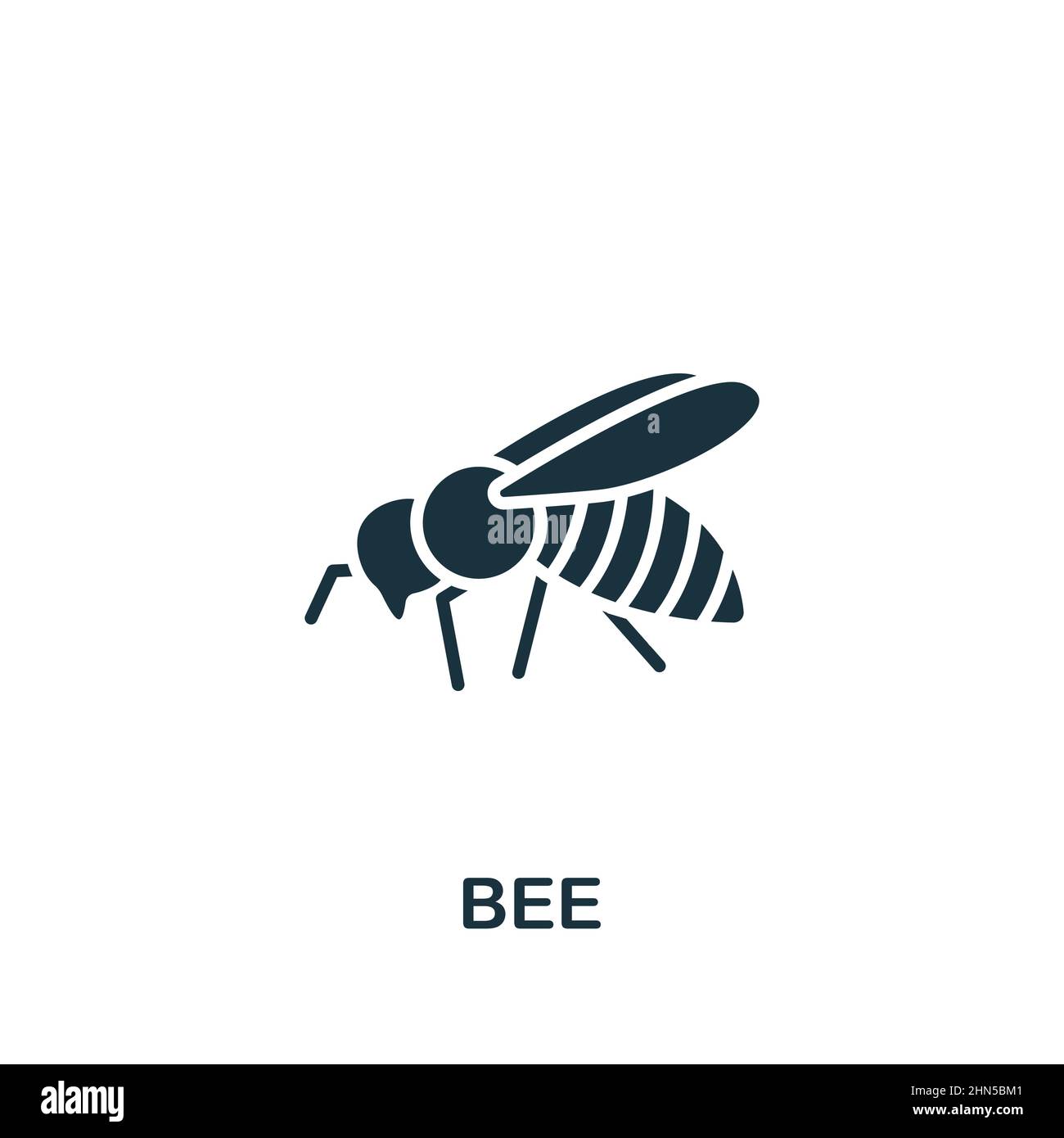 a
alamy

BEE

alamy

Image ID: 2HN5BM1
www.alamy.com