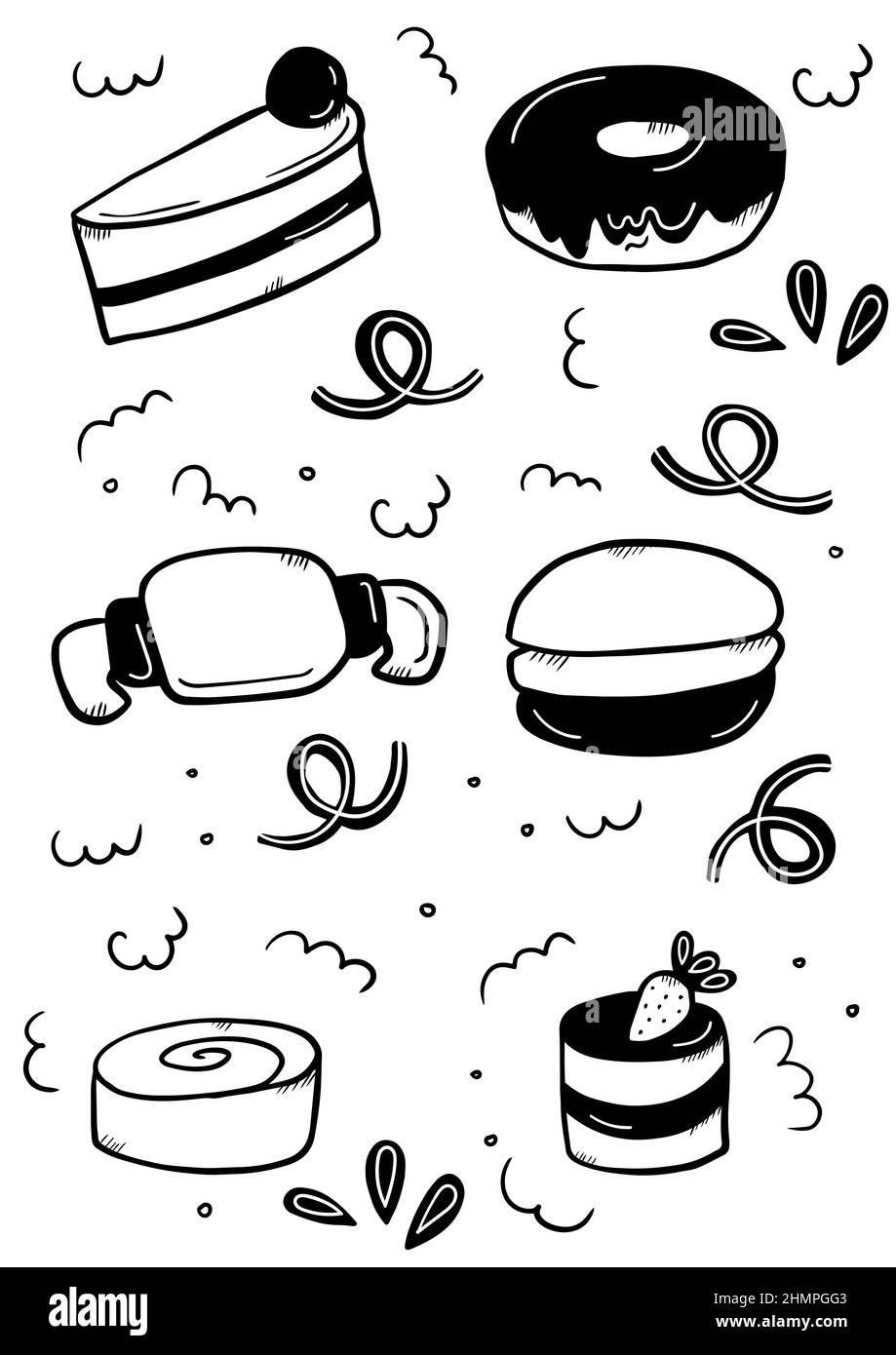 alamy

alamy

Image ID: 2HMPGG3
www.alamy.com