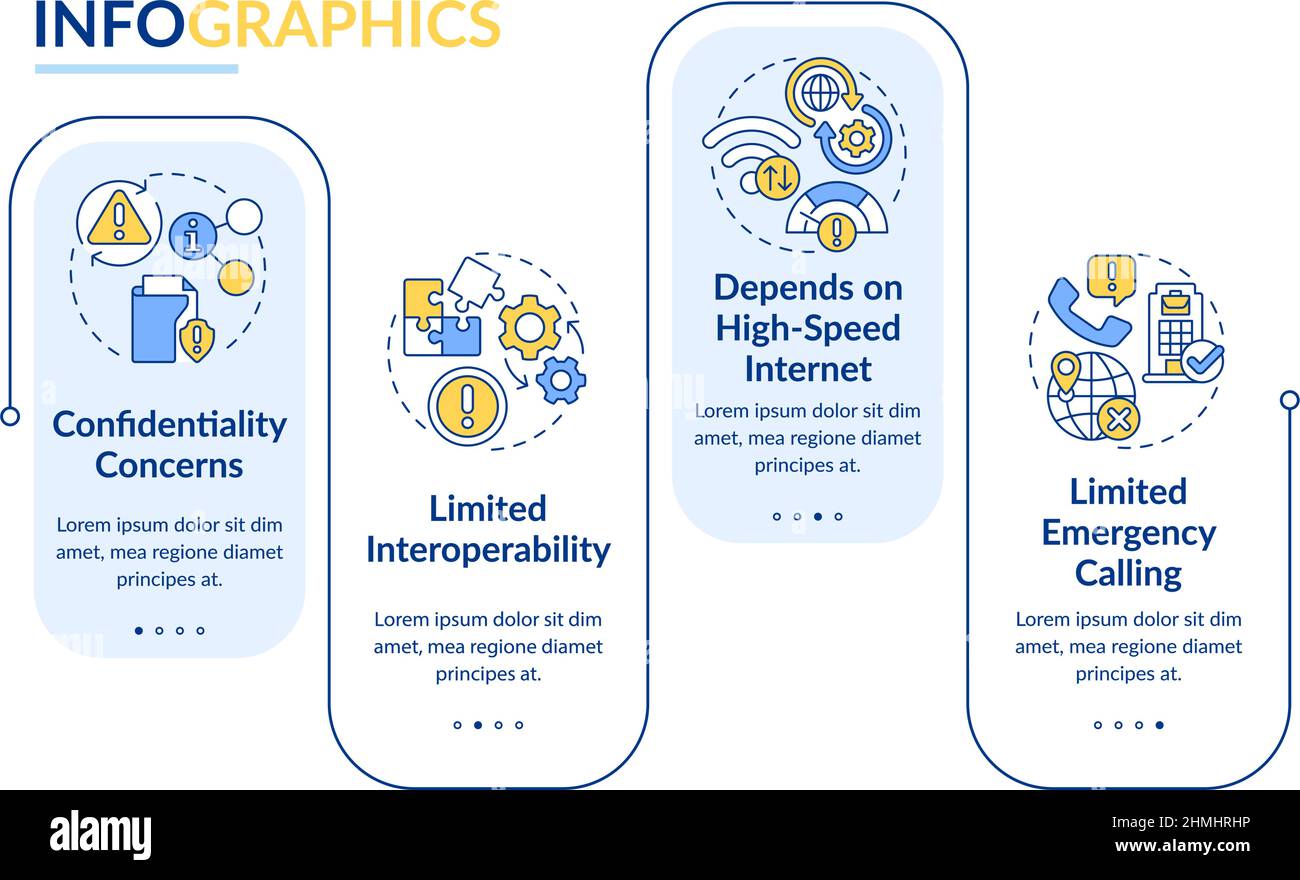 INFOGRAPHICS

Confidentiality Concerns

Lorem ipsum dolor sit dim amet, mea regione diamet principes at.

Limited Interoperability

Lorem ipsum dolor sit dim amet, mea regione diamet principes at.

Depends on High-Speed Internet

Lorem ipsum dolor sit dim amet, mea regione diamet principes at.

Limited Emergency Calling

Lorem ipsum dolor sit dim amet, mea regione diamet principes at.

alamy

Image ID: 2HMHRHP
www.alamy.com