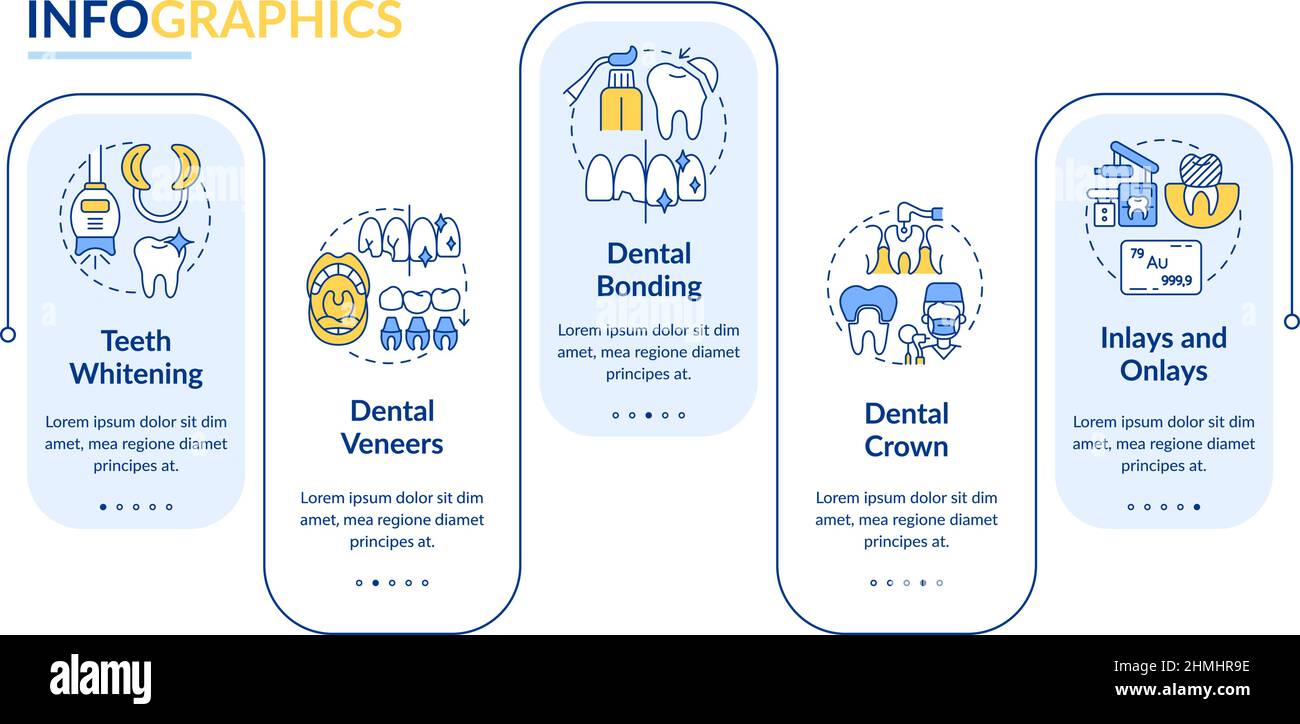 INFOGRAPHICS

Teeth Whitening

Lorem ipsum dolor sit dim amet, mea regione diamet principes at.

Dental Veneers

Lorem ipsum dolor sit dim amet, mea regione diamet principes at.

Dental Bonding

Lorem ipsum dolor sit dim amet, mea regione diamet principes at.

Dental Crown

Lorem ipsum dolor sit dim amet, mea regione diamet principes at.

79 Au 999,9

Inlays and Onlays

Lorem ipsum dolor sit dim amet, mea regione diamet principes at.

alamy

Image ID: 2HMHR9E
www.alamy.com