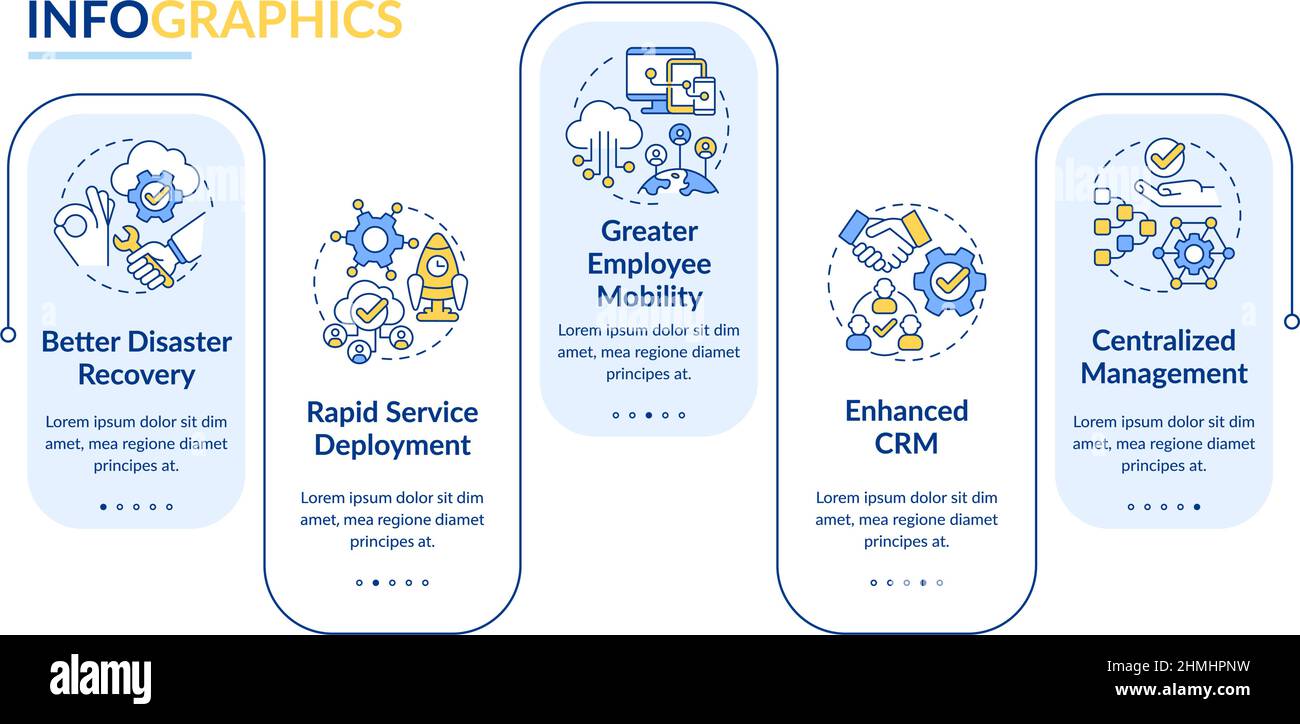 INFOGRAPHICS

Better Disaster Recovery

Lorem ipsum dolor sit dim amet, mea regione diamet principes at.

Rapid Service Deployment

Lorem ipsum dolor sit dim amet, mea regione diamet principes at.

Greater Employee Mobility

Lorem ipsum dolor sit dim amet, mea regione diamet principes at.

Enhanced CRM

Lorem ipsum dolor sit dim amet, mea regione diamet principes at.

Centralized Management

Lorem ipsum dolor sit dim amet, mea regione diamet principes at.

alamy

Image ID: 2HMHPNW
www.alamy.com