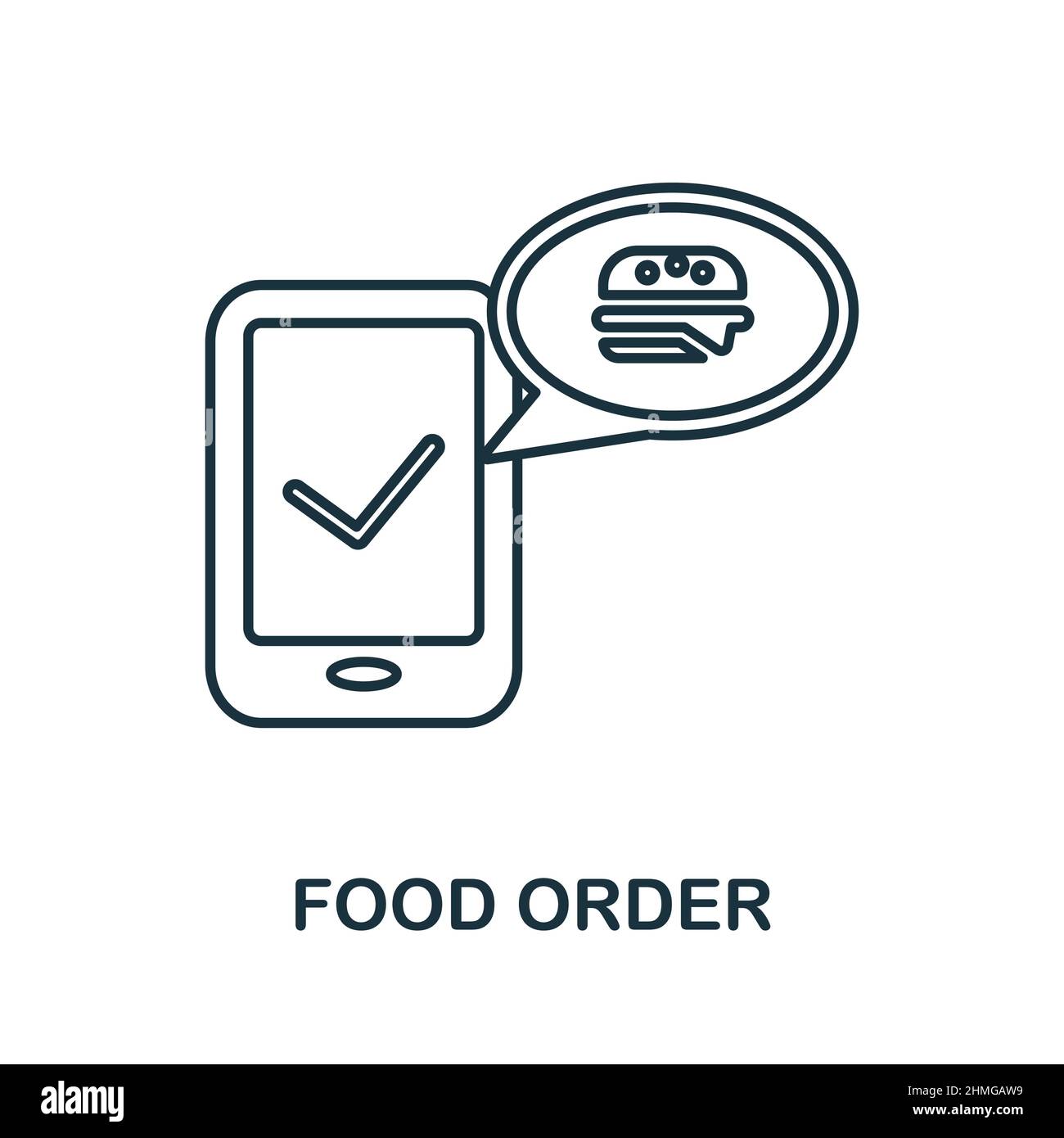 FOOD ORDER

alamy

Image ID: 2HMGAW9
www.alamy.com