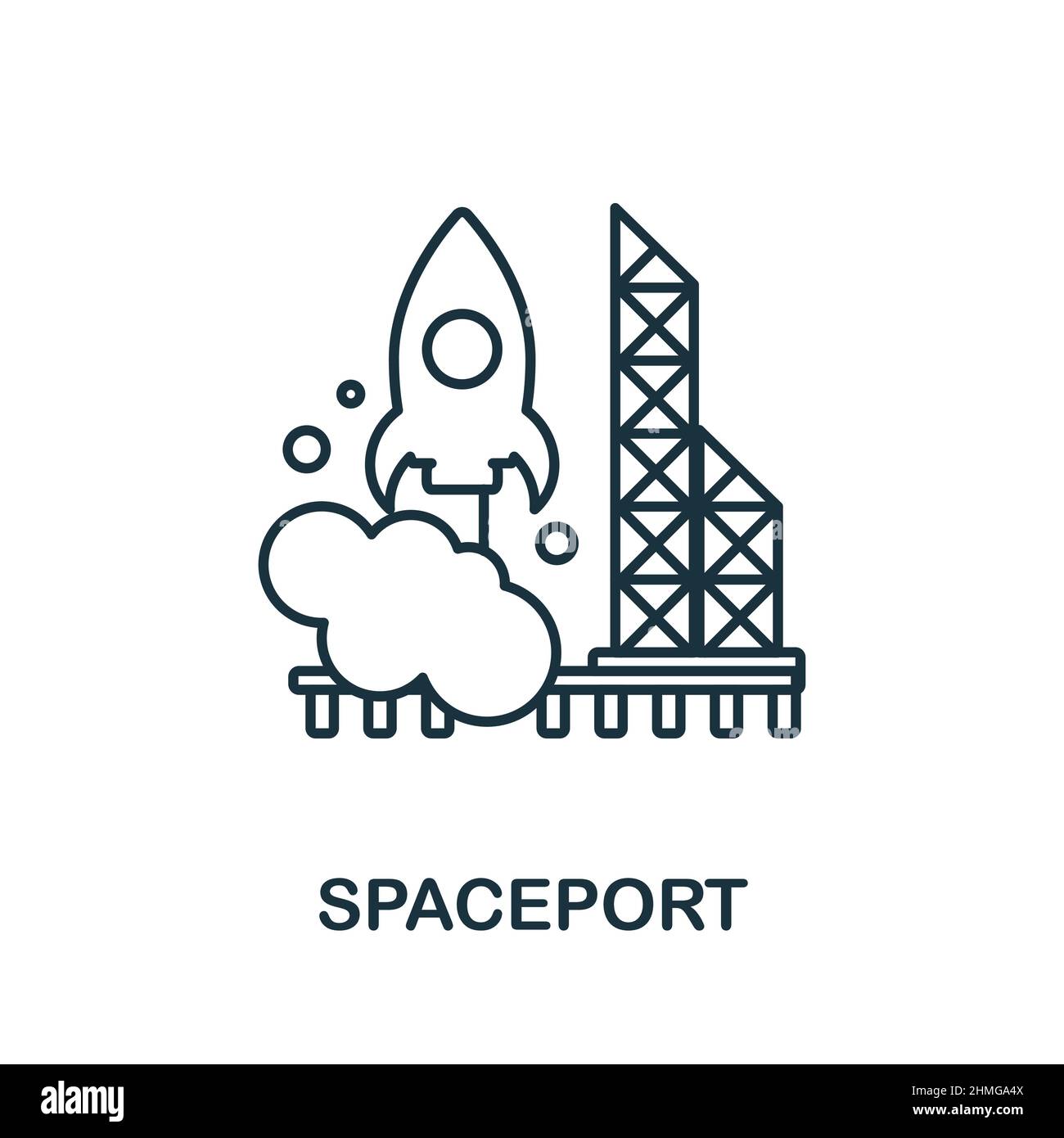 SPACEPORT

alamy

Image ID: 2HMGA4X
www.alamy.com