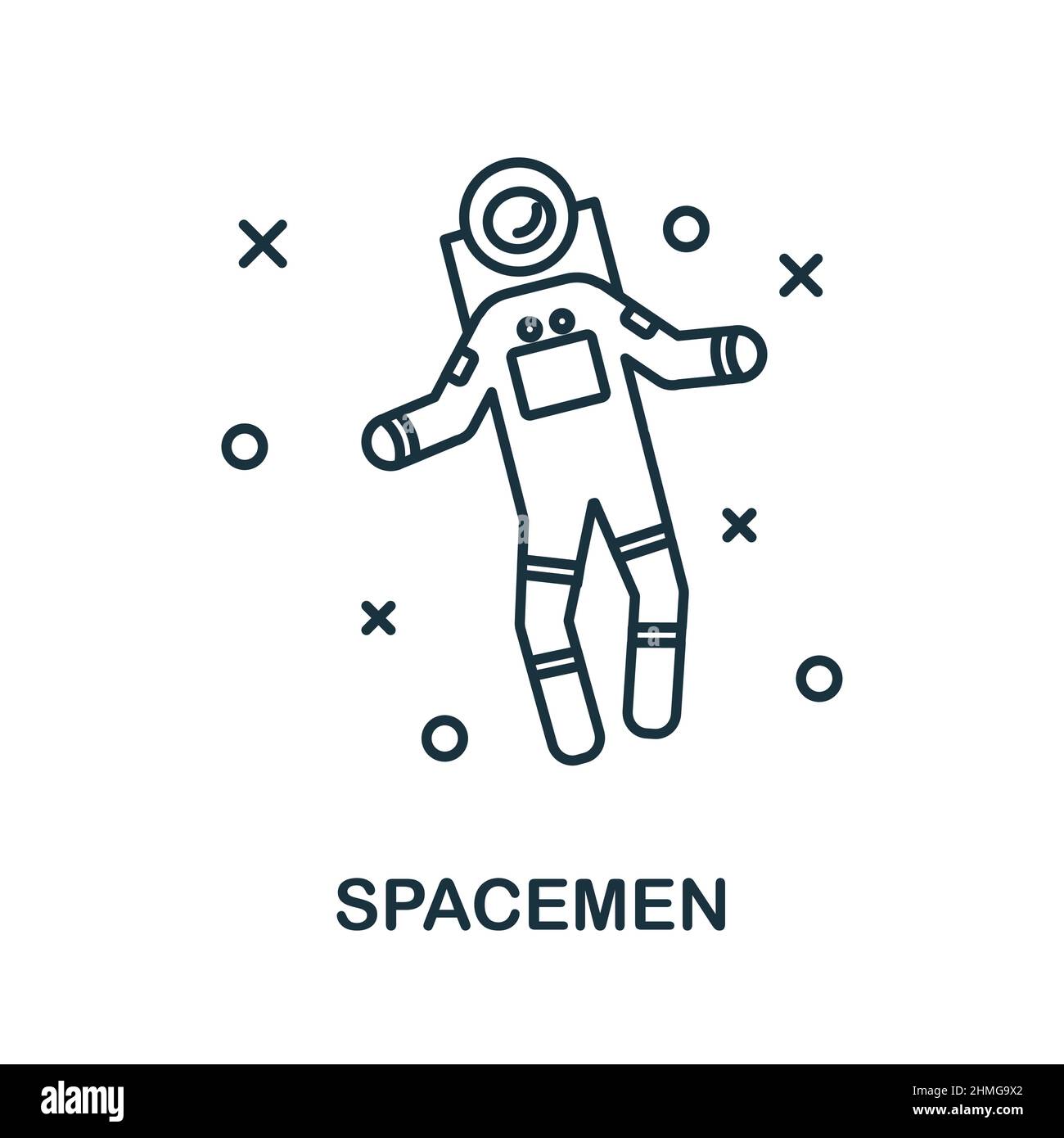 SPACEMEN

alamy

Image ID: 2HMG9X2
www.alamy.com