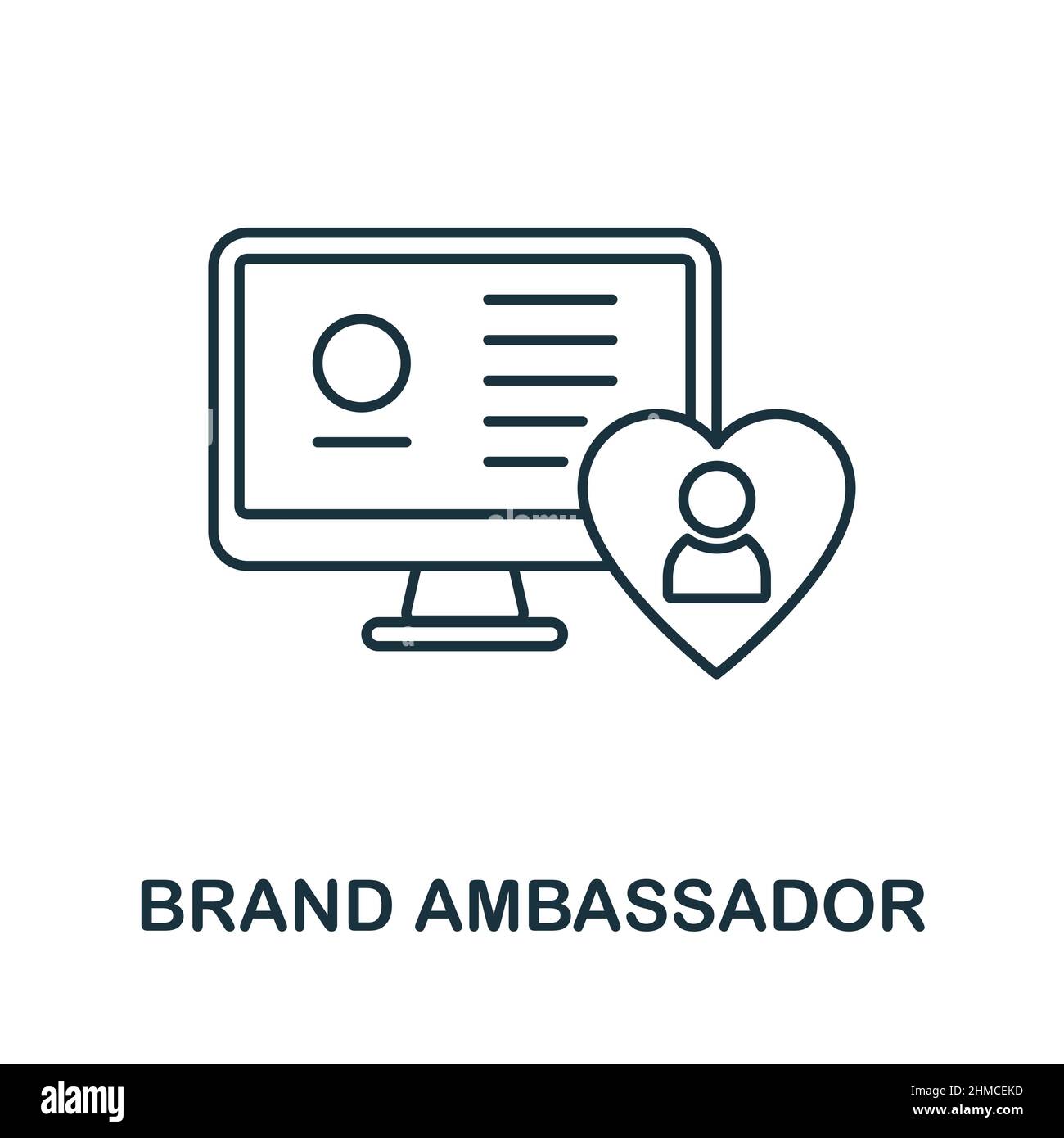 BRAND AMBASSADOR

alamy

Image ID: 2HMCEKD
www.alamy.com