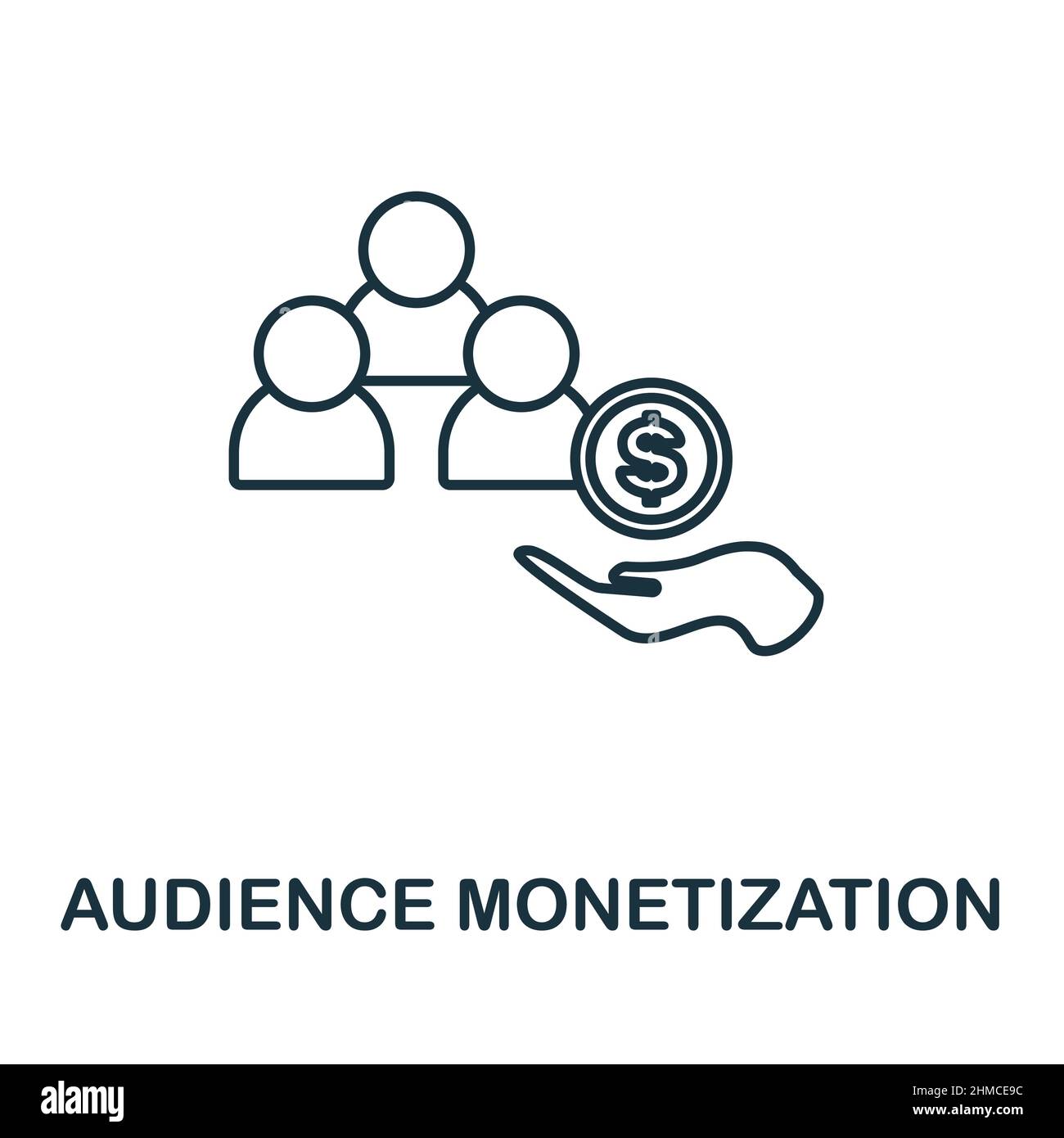 $

AUDIENCE MONETIZATION

alamy

Image ID: 2HMCE9C
www.alamy.com