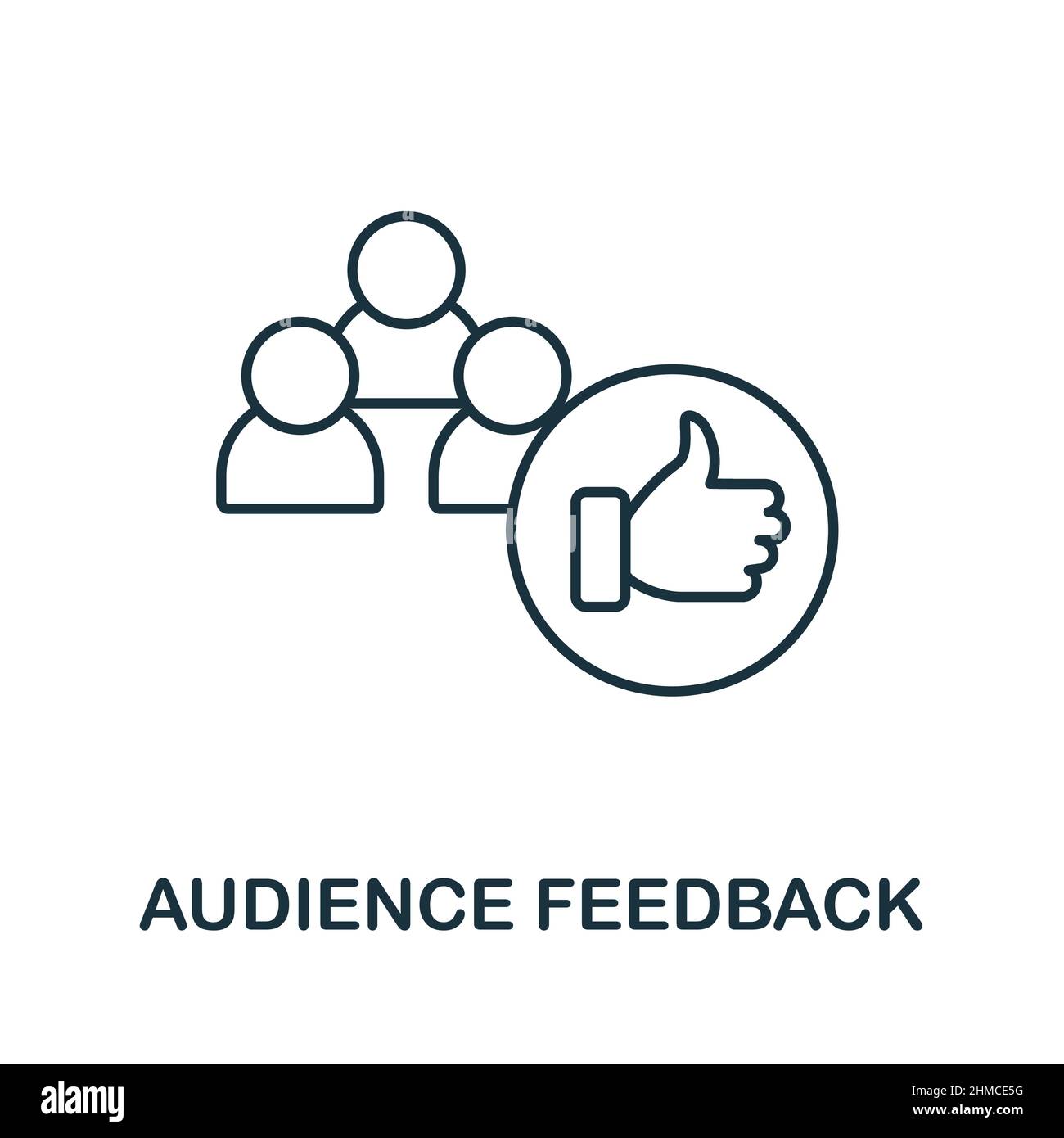 AUDIENCE FEEDBACK

alamy

Image ID: 2HMCE5G
www.alamy.com