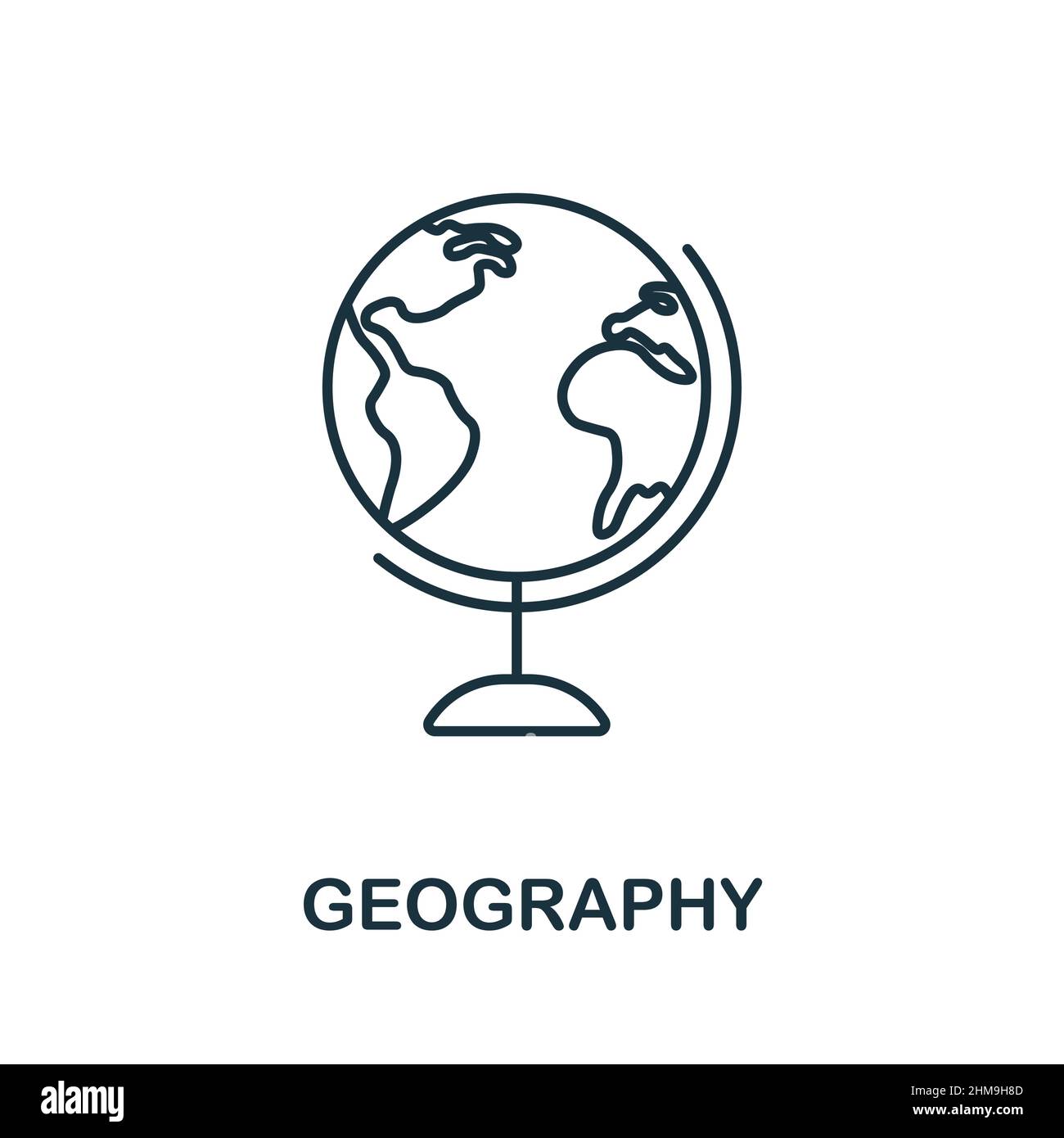 GEOGRAPHY

alamy

Image ID: 2HM9H8D
www.alamy.com