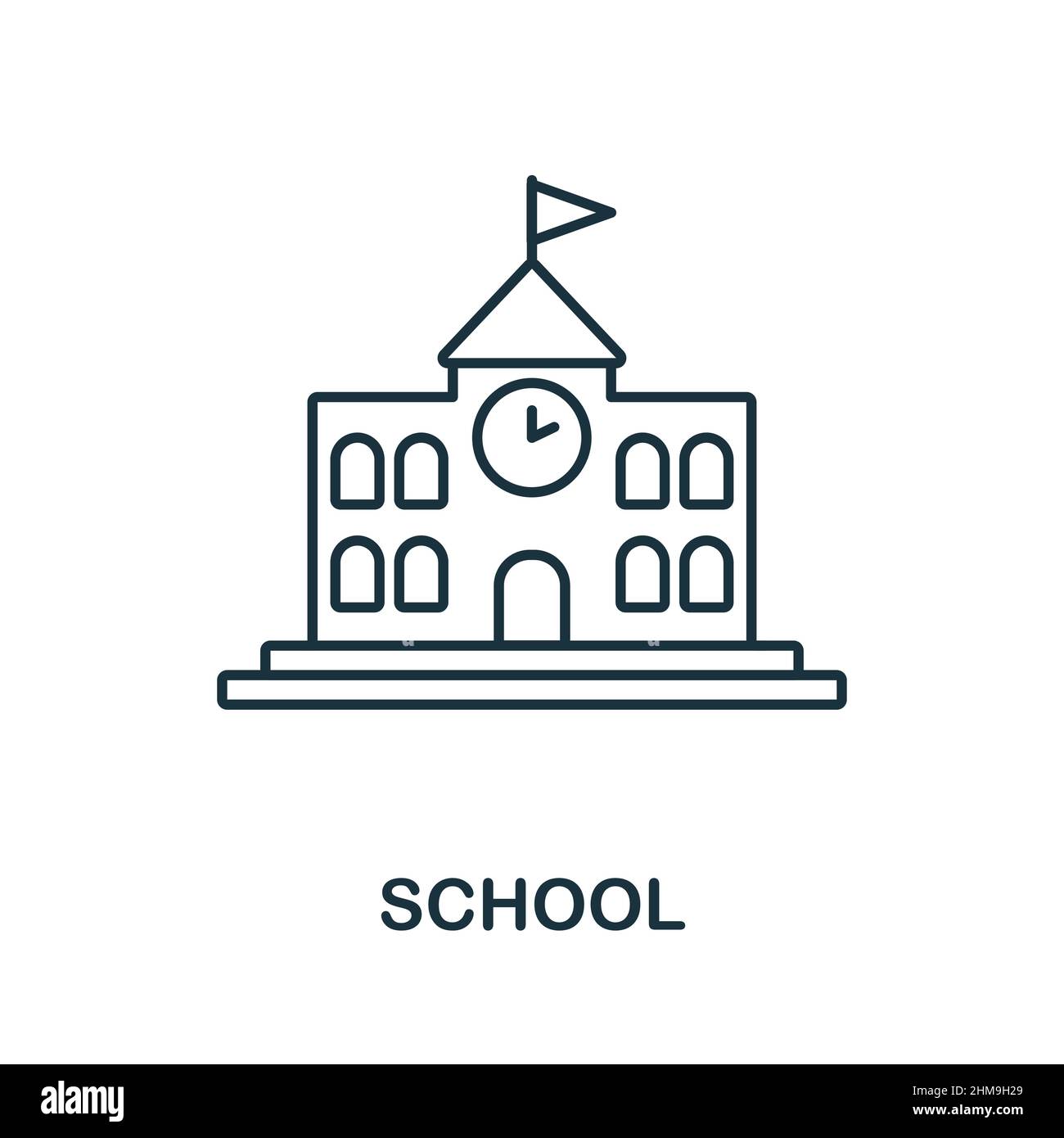 SCHOOL

alamy

Image ID: 2HM9H29
www.alamy.com