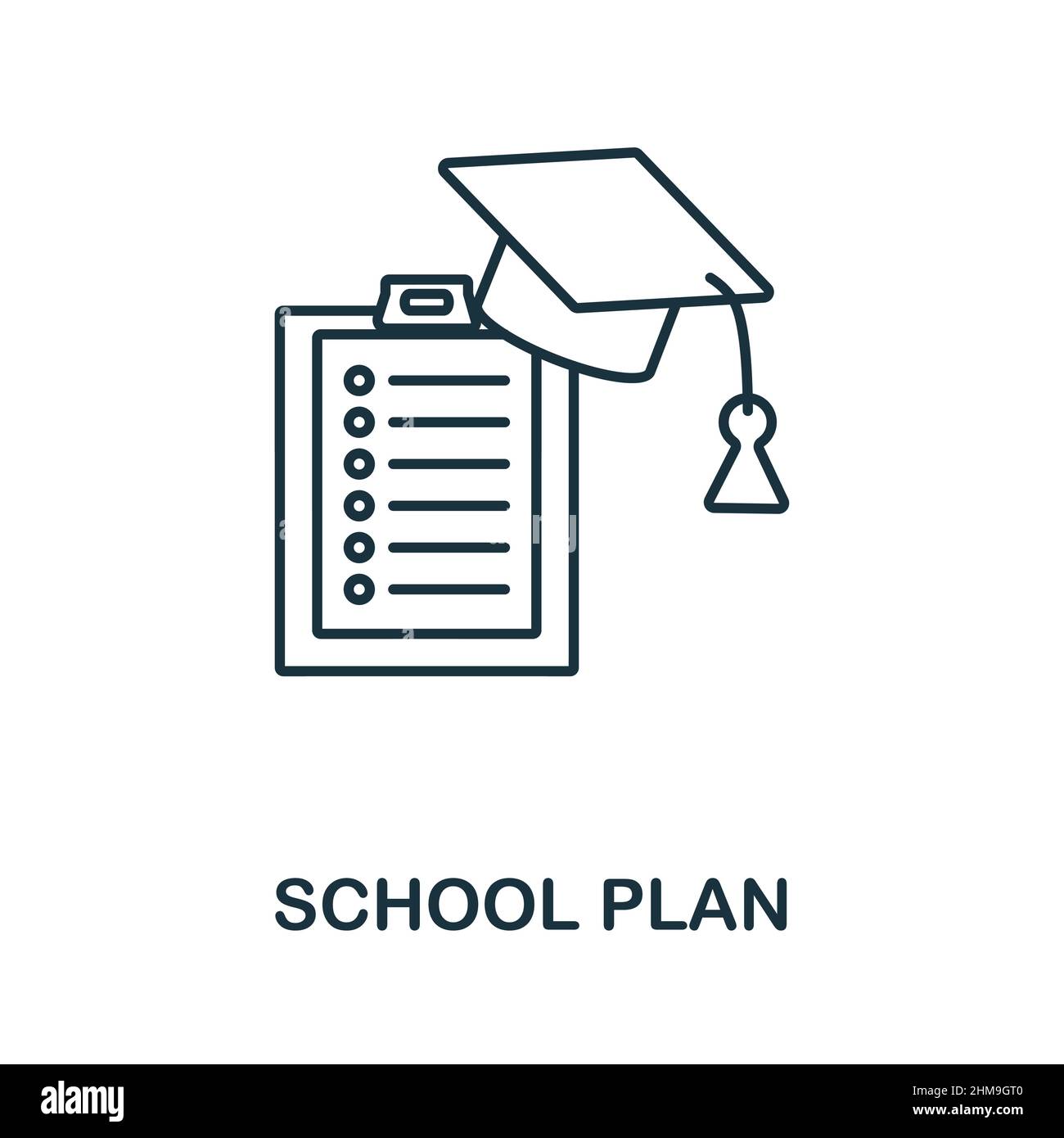 SCHOOL PLAN

alamy

Image ID: 2HM9GT0
www.alamy.com