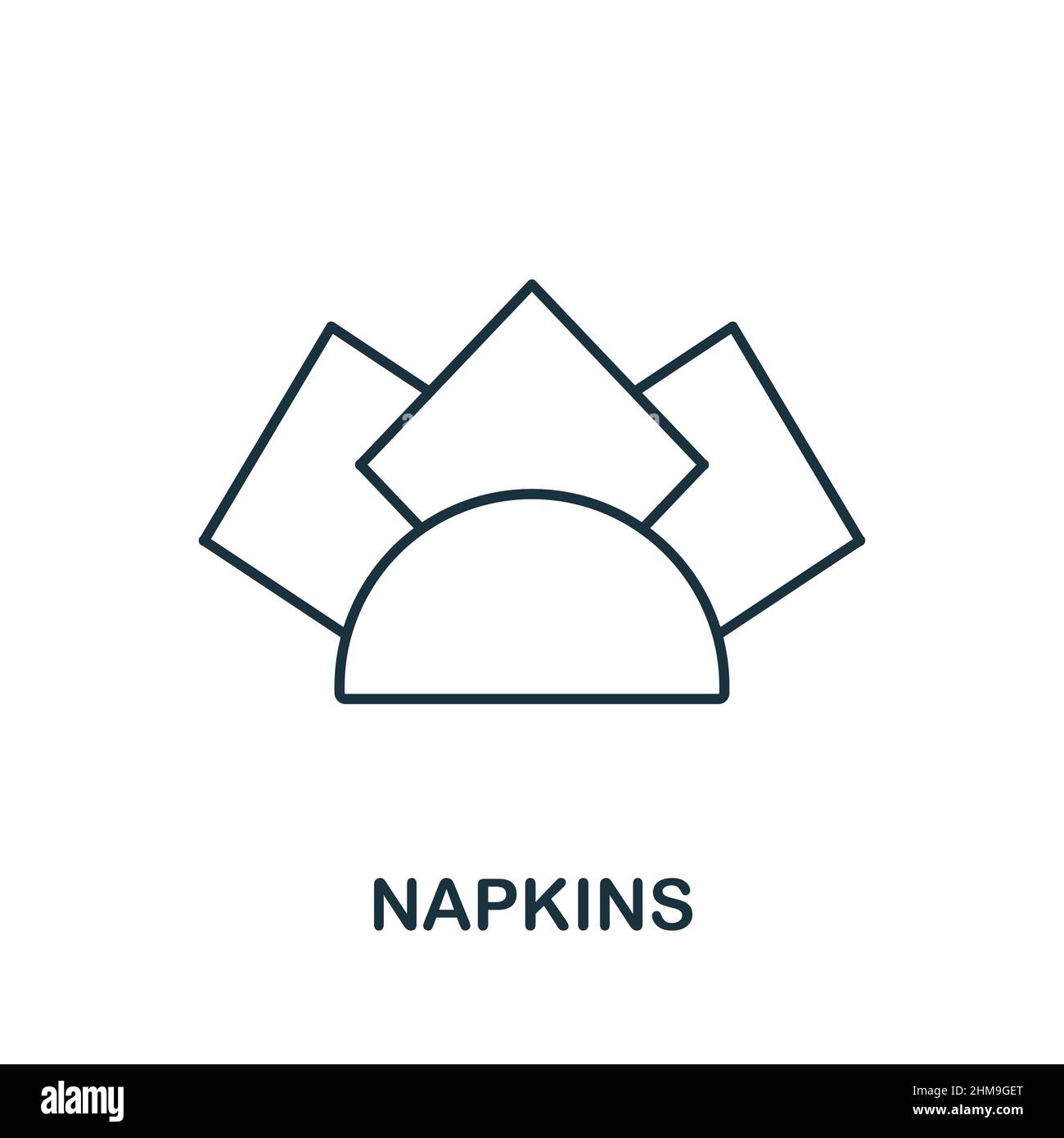 NAPKINS

alamy

Image ID: 2HM9GET
www.alamy.com