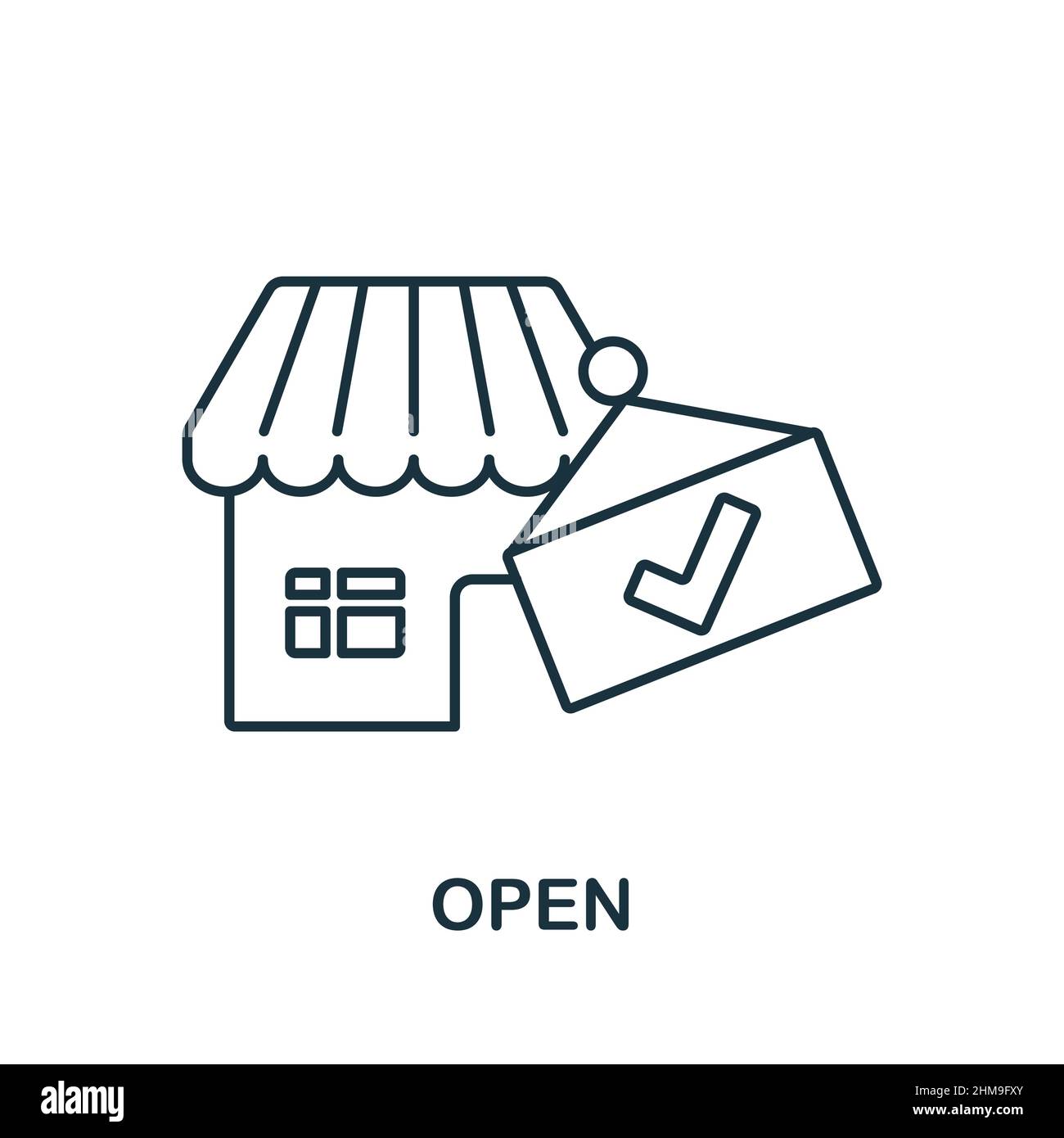 OPEN

alamy

Image ID: 2HM9FXY
www.alamy.com