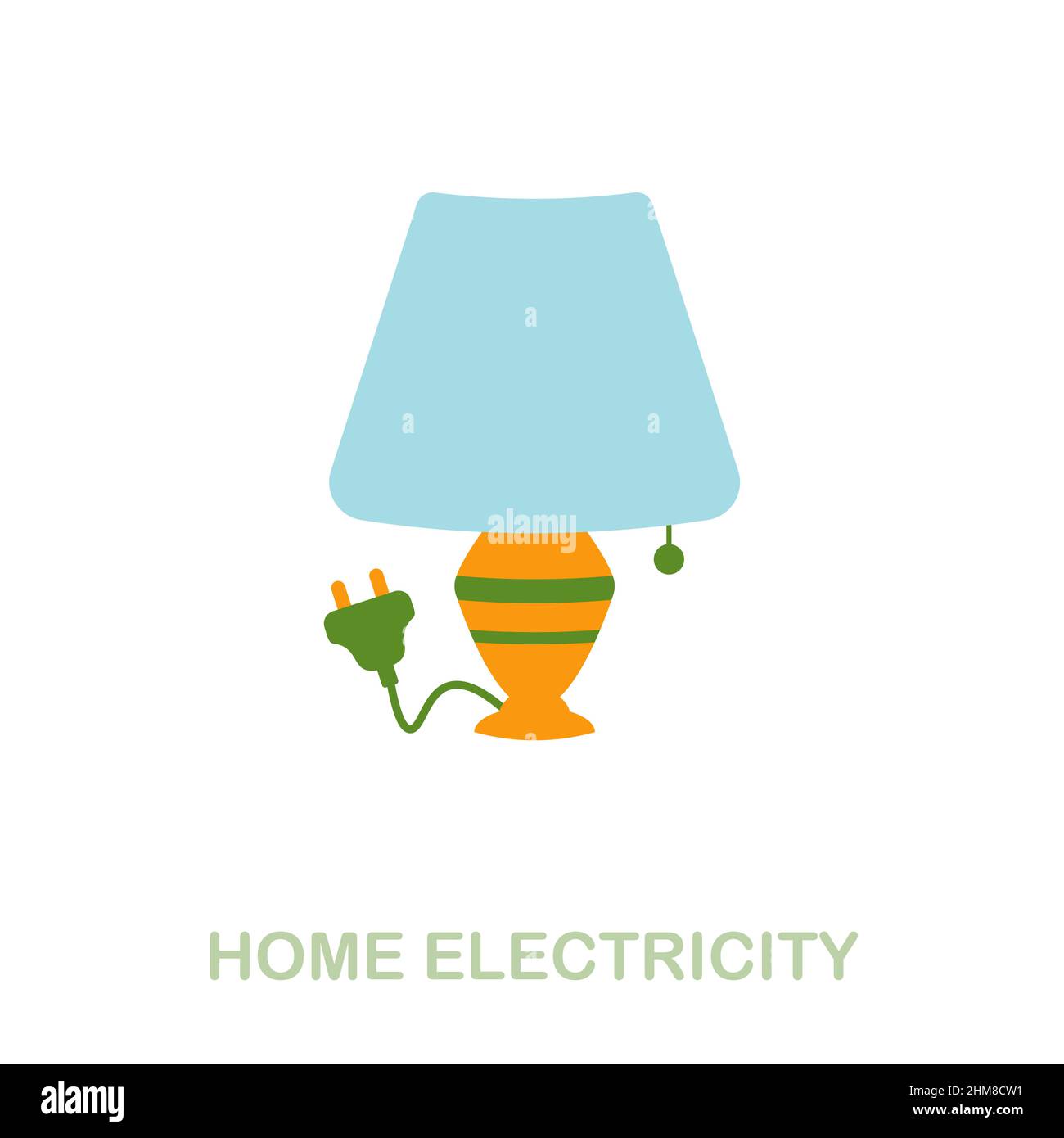 alamy

HOME ELECTRICITY

alamy

Image ID: 2HM8CW1
www.alamy.com