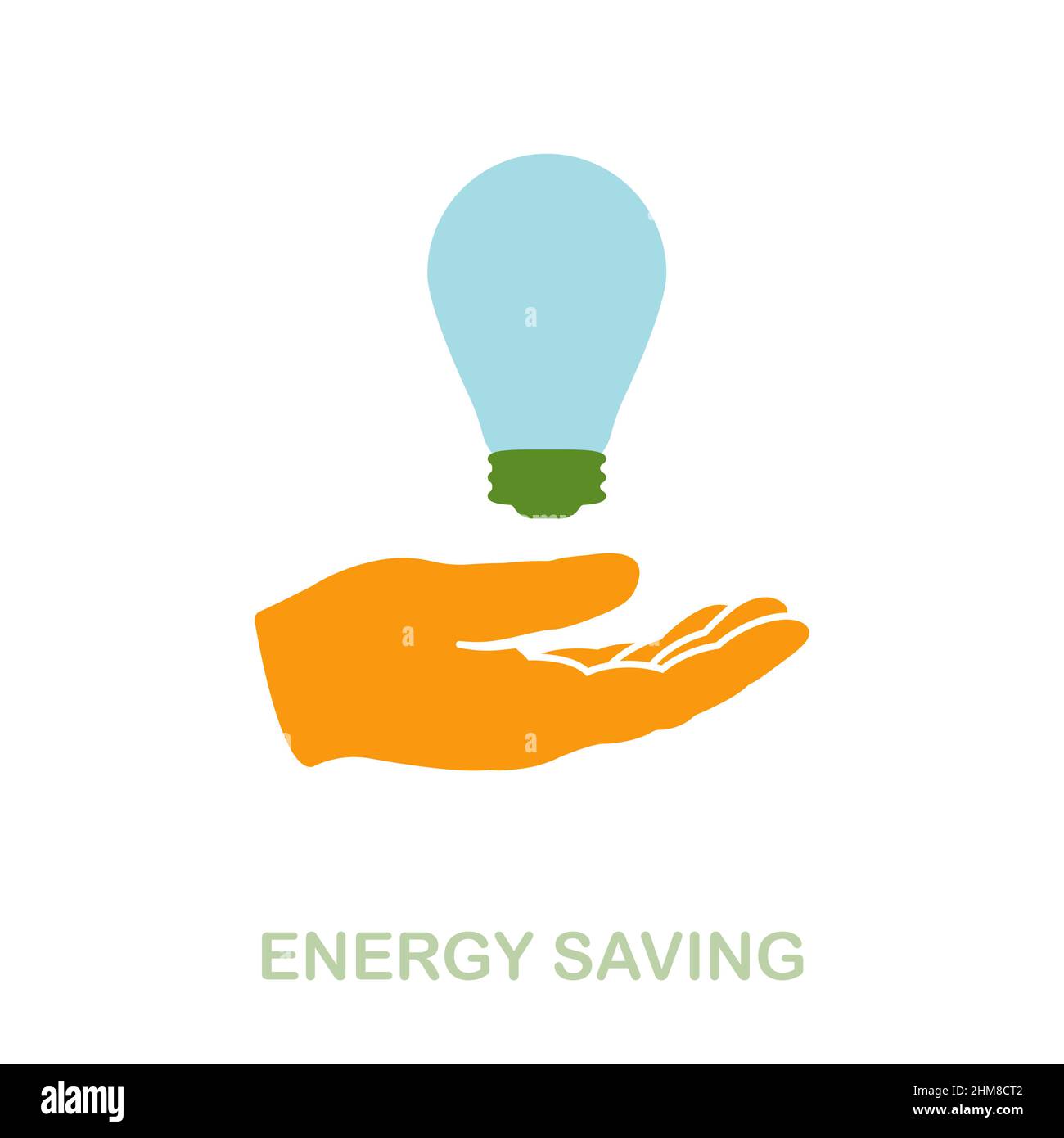 ENERGY SAVING

alamy

Image ID: 2HM8CT2
www.alamy.com