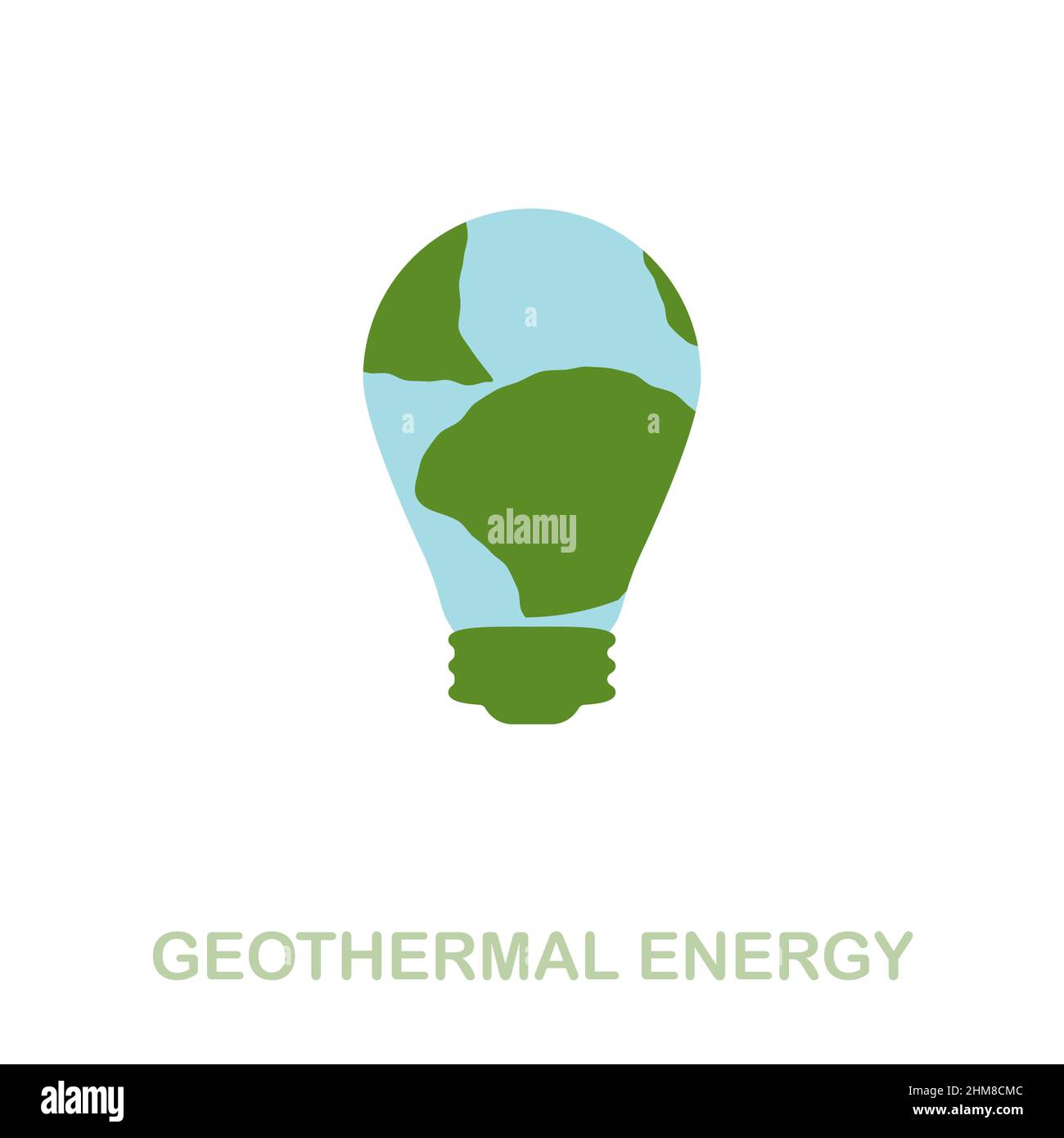 a

a a

alamy

GEOTHERMAL ENERGY

alamy

Image ID: 2HM8CMC
www.alamy.com