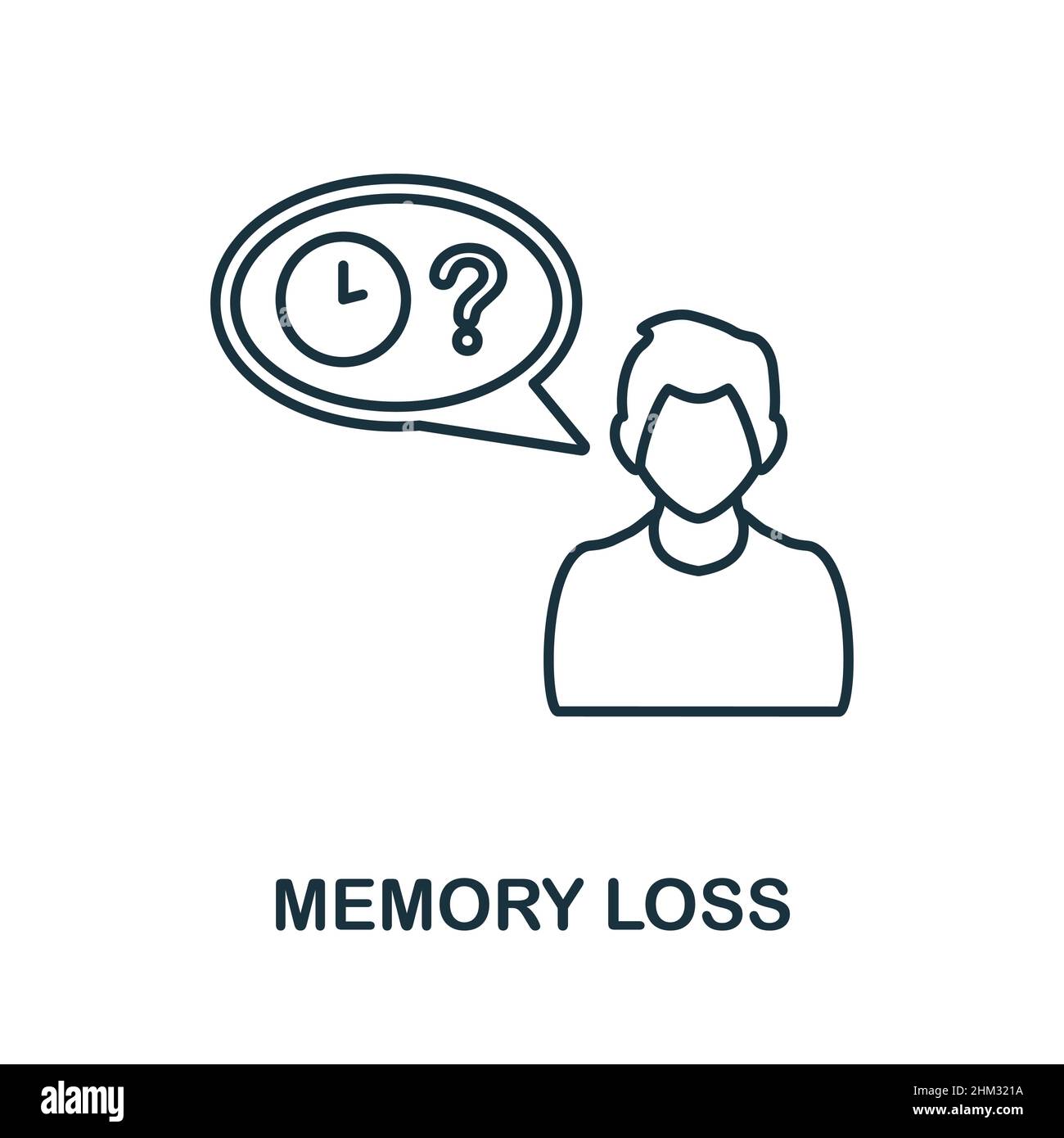 ?

MEMORY LOSS

alamy

Image ID: 2HM321A
www.alamy.com