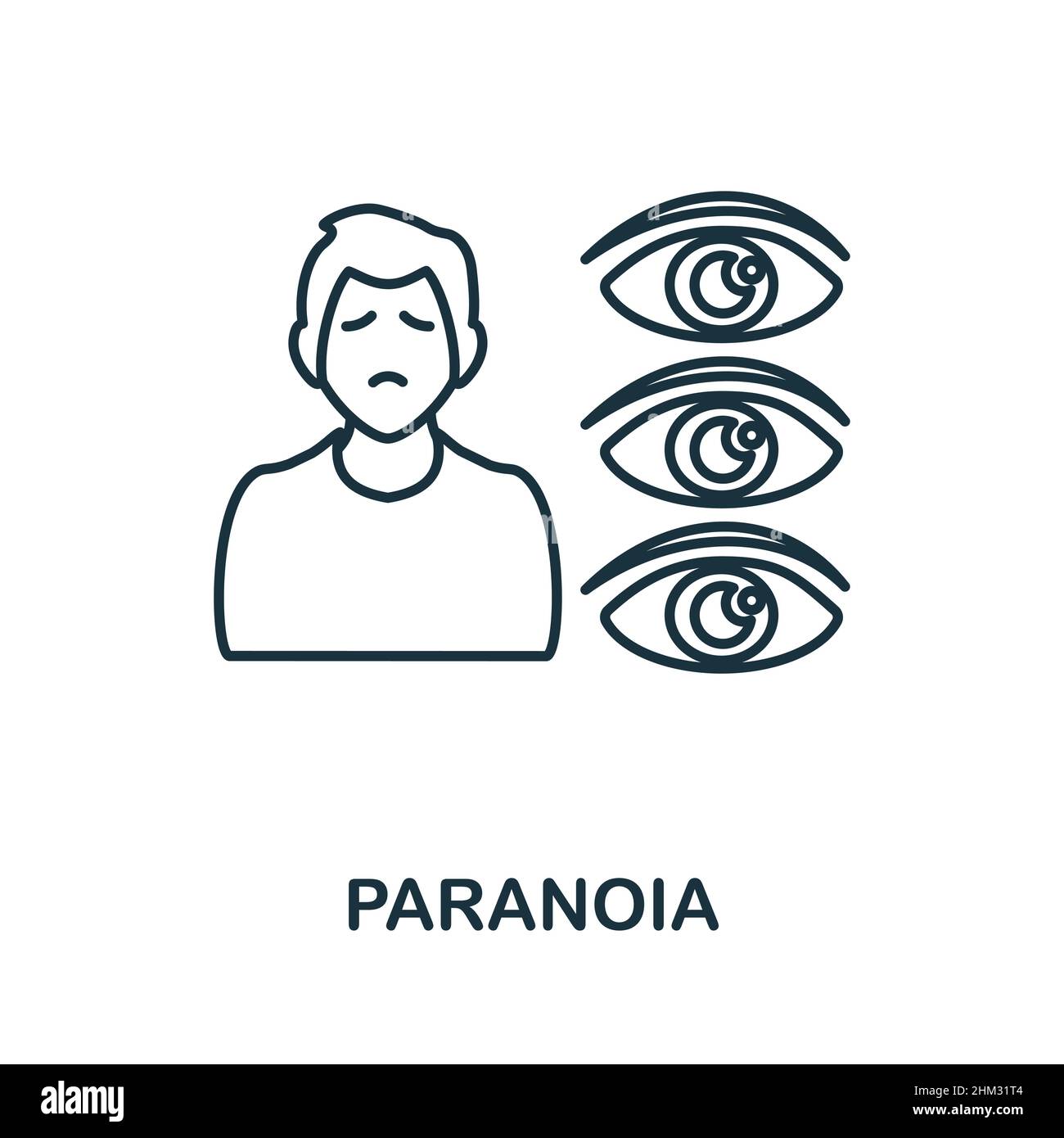 PARANOIA

alamy

Image ID: 2HM31T4
www.alamy.com