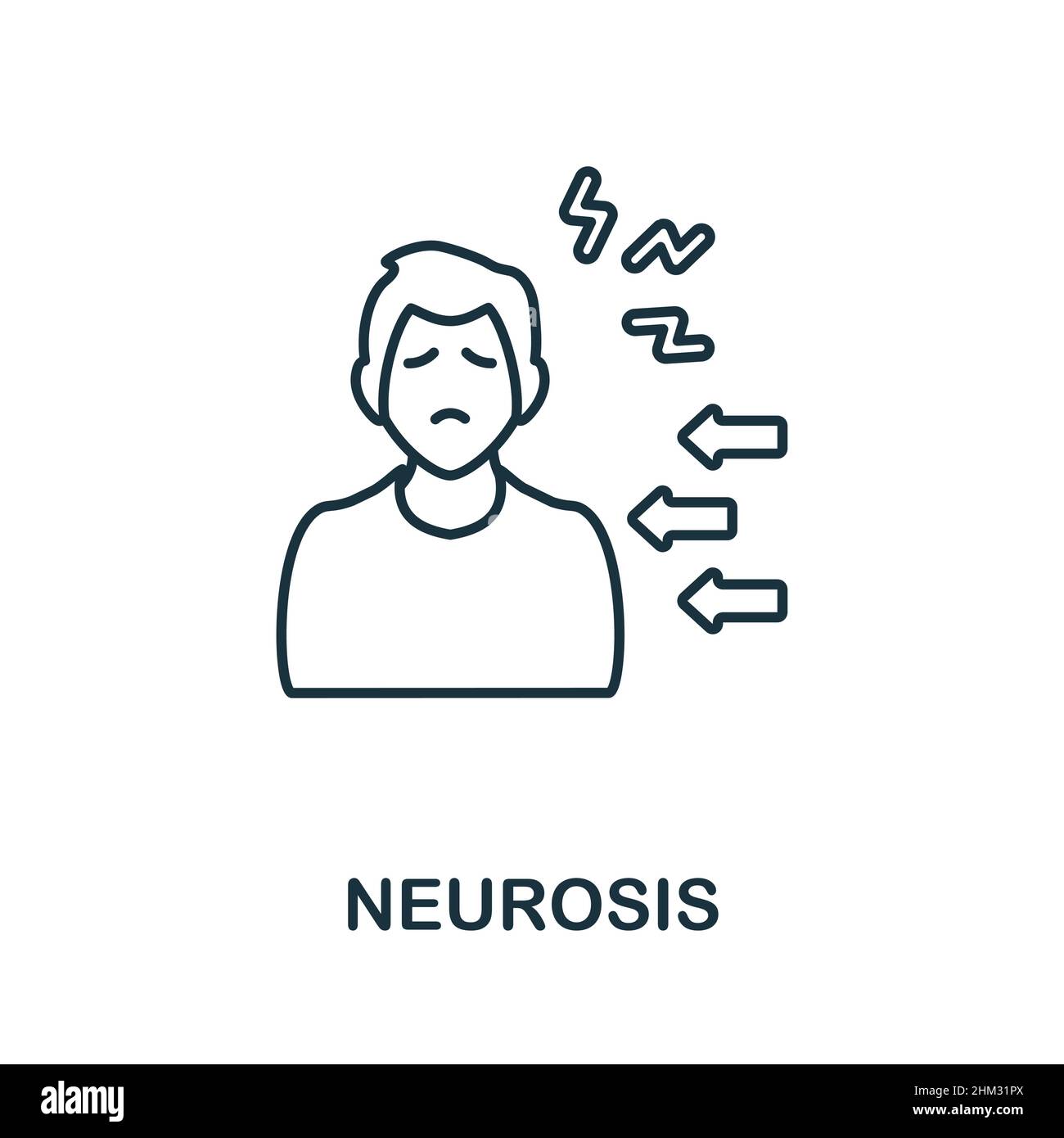 NEUROSIS

alamy

Image ID: 2HM31PX
www.alamy.com