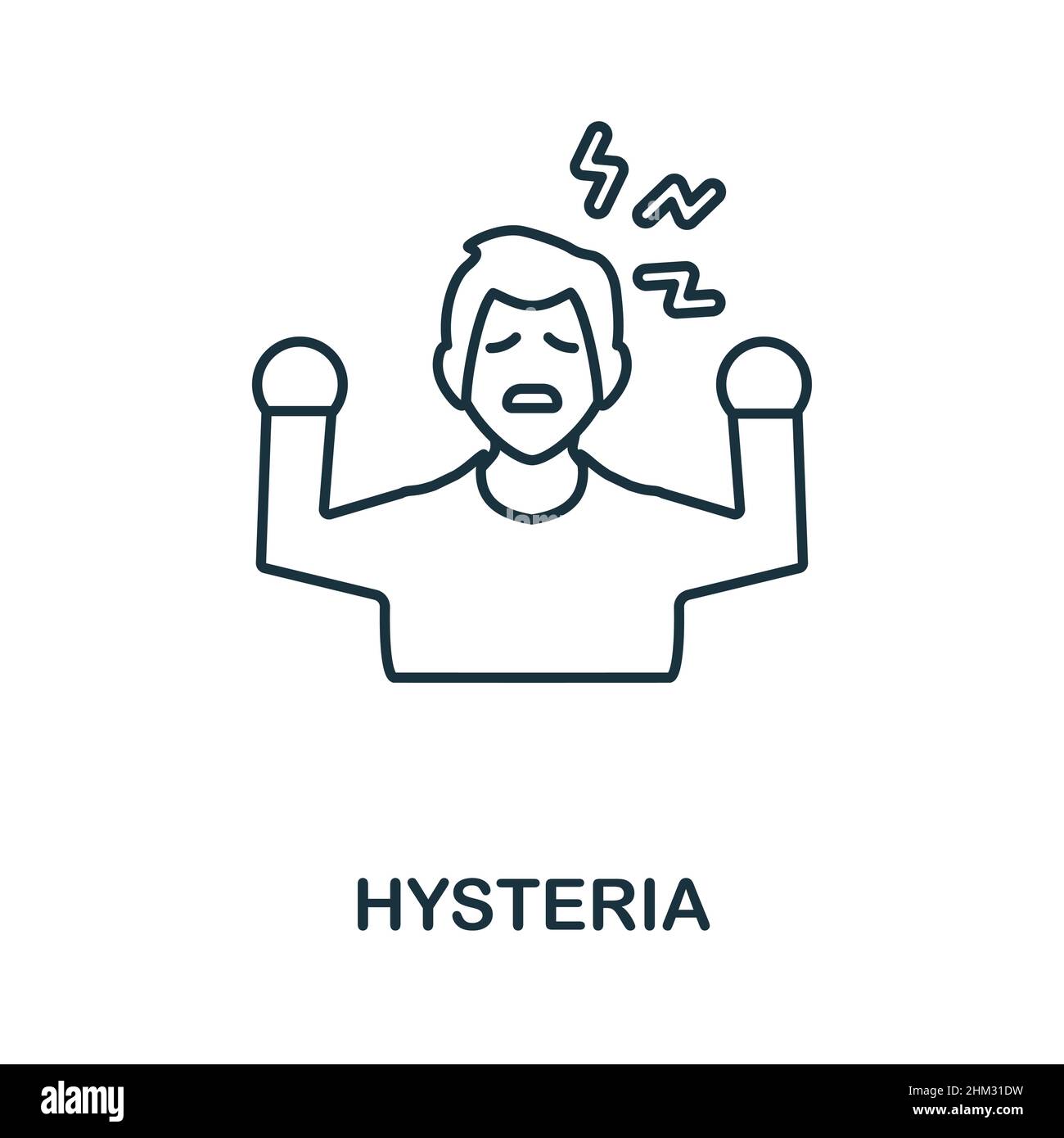 HYSTERIA

alamy

Image ID: 2HM31DW
www.alamy.com