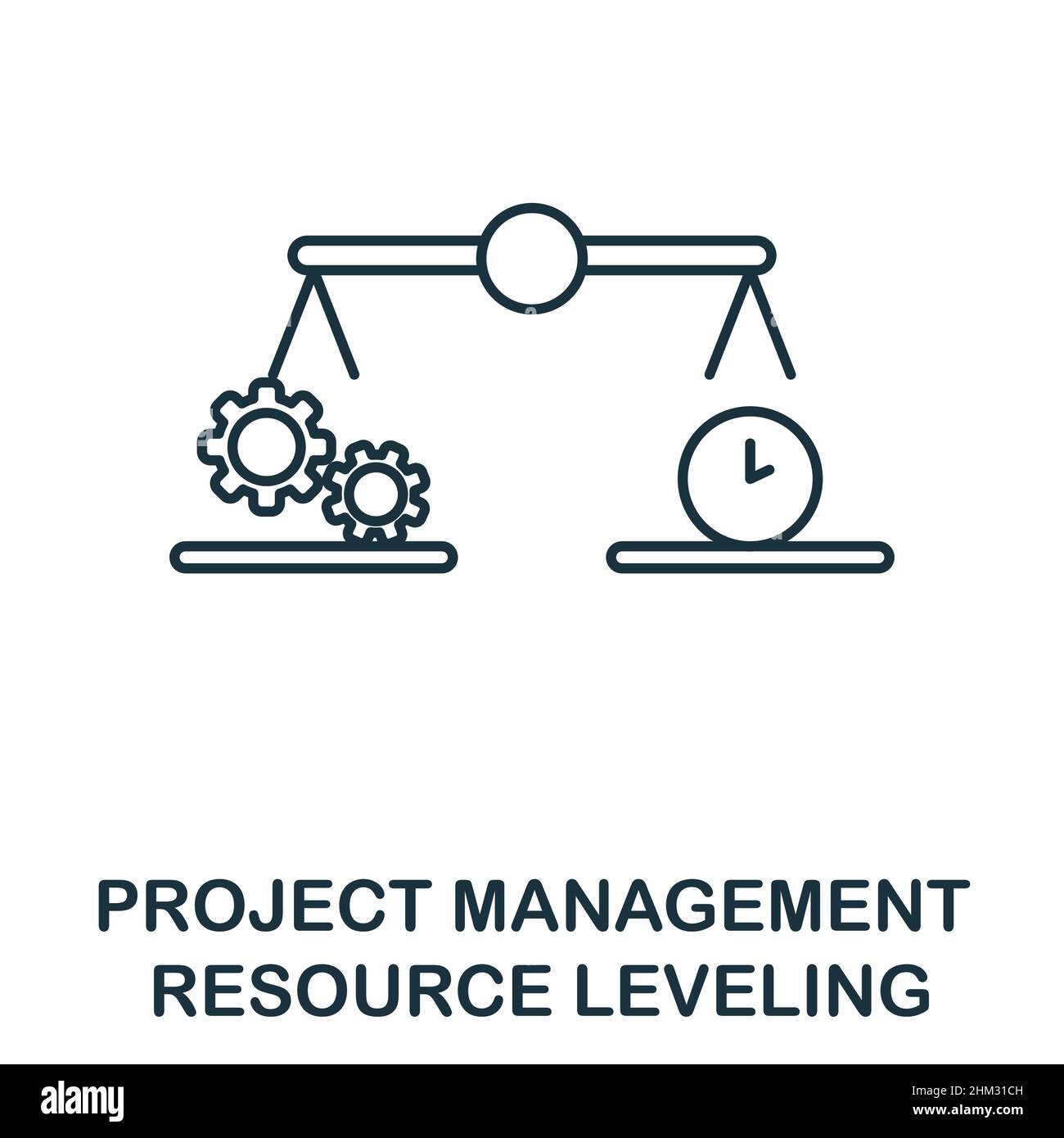 PROJECT MANAGEMENT
RESOURCE LEVELING

alamy

Image ID: 2HM31CH
www.alamy.com