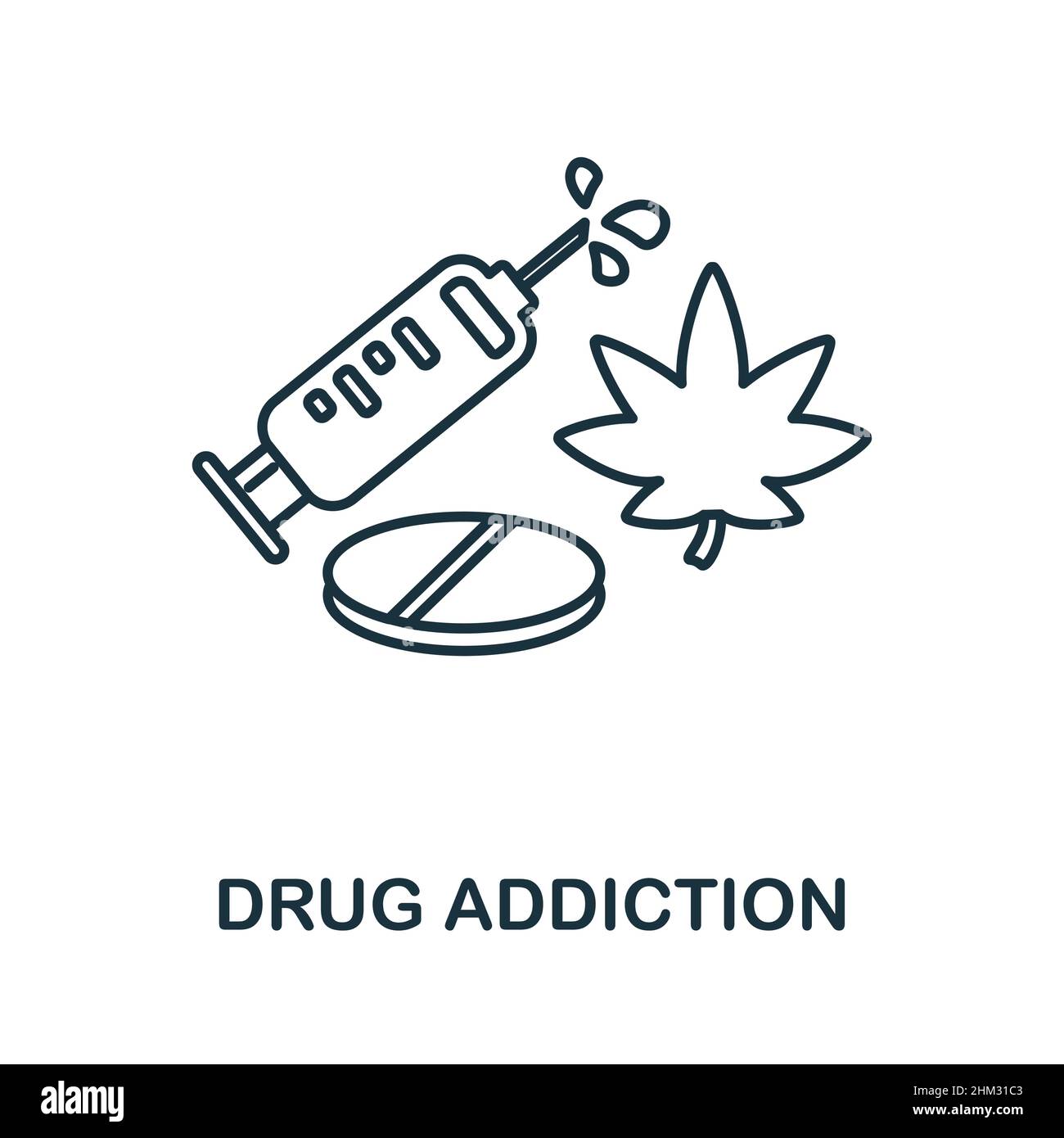 DRUG ADDICTION

alamy

Image ID: 2HM31C3
www.alamy.com