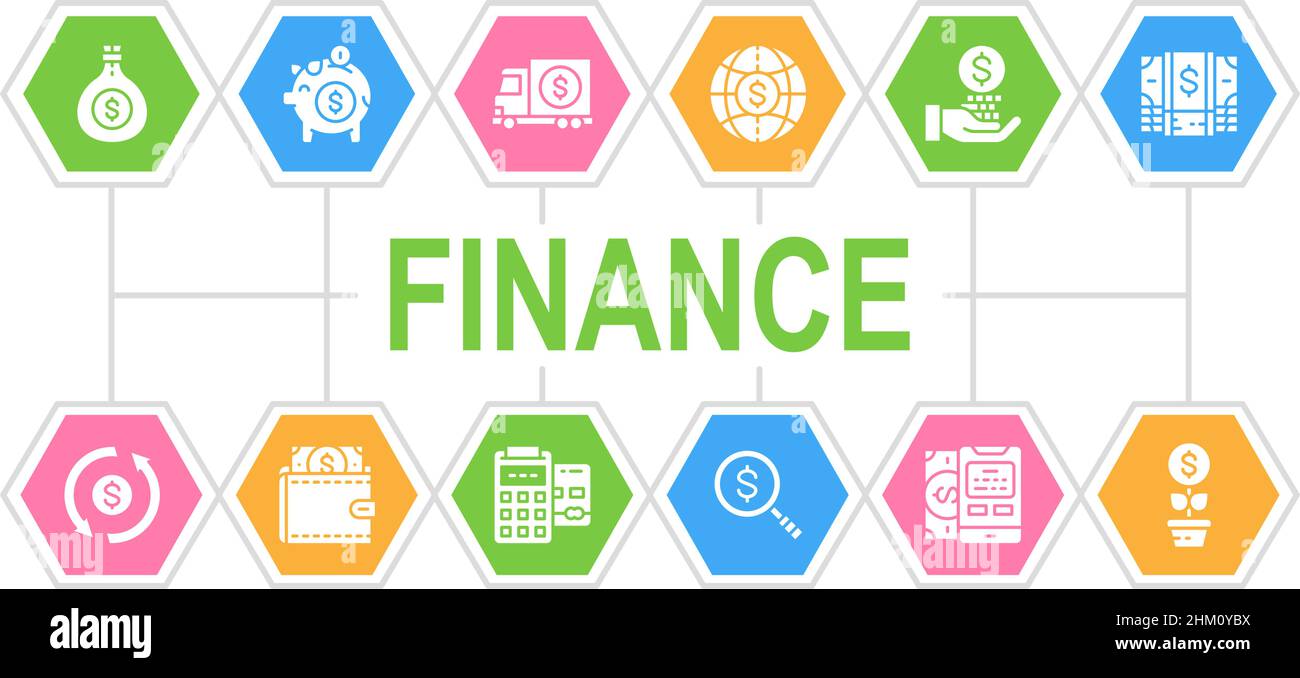 FINANCE

alamy

Image ID: 2HM0YBX
www.alamy.com