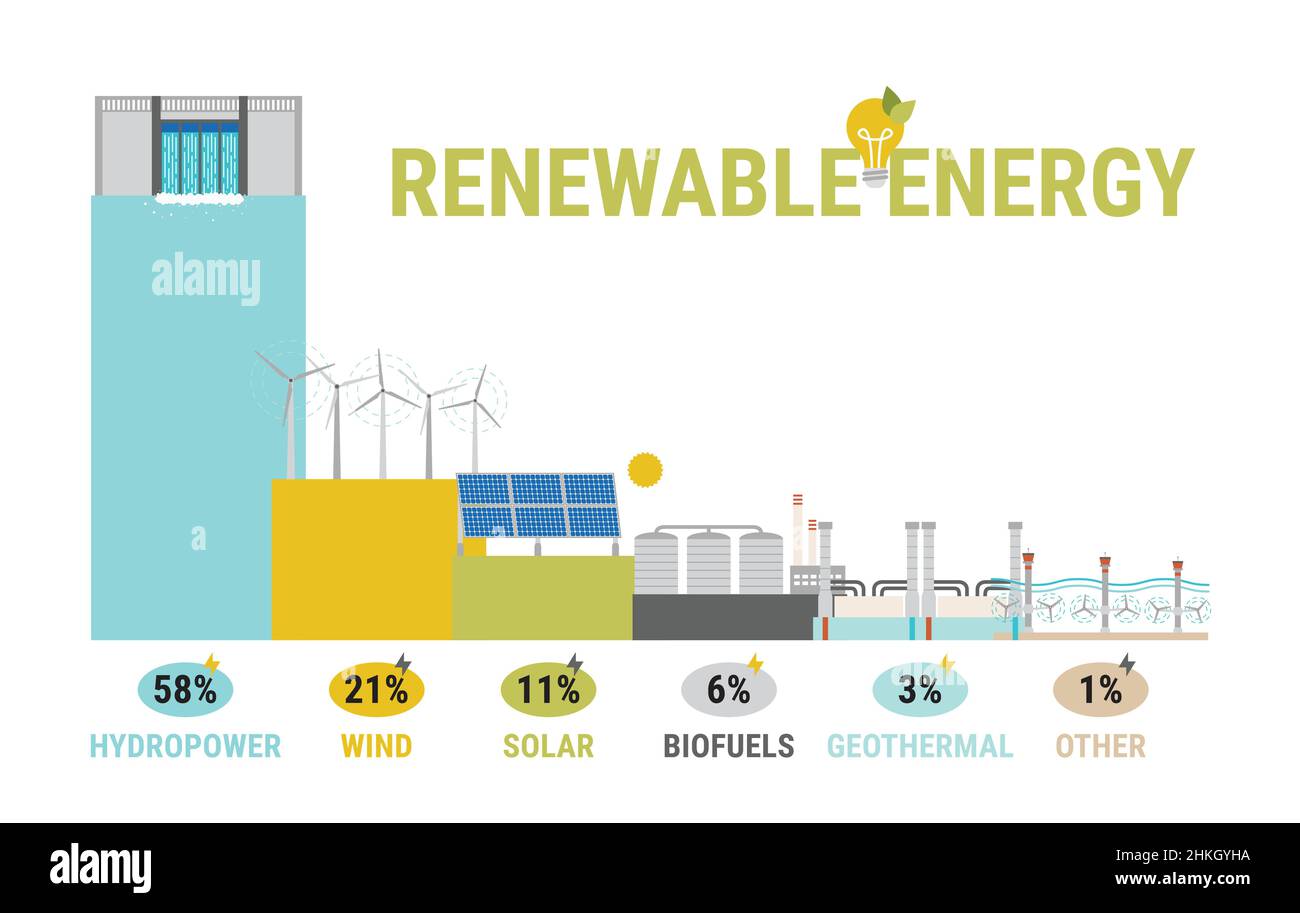 RENEWABLE ENERGY

alamy

a

58%
HYDROPOWER

21%
WIND

11%
SOLAR

6%
BIOFUELS

3%
GEOTHERMAL

1%
OTHER

alamy

Image ID: 2HKGYHA
www.alamy.com