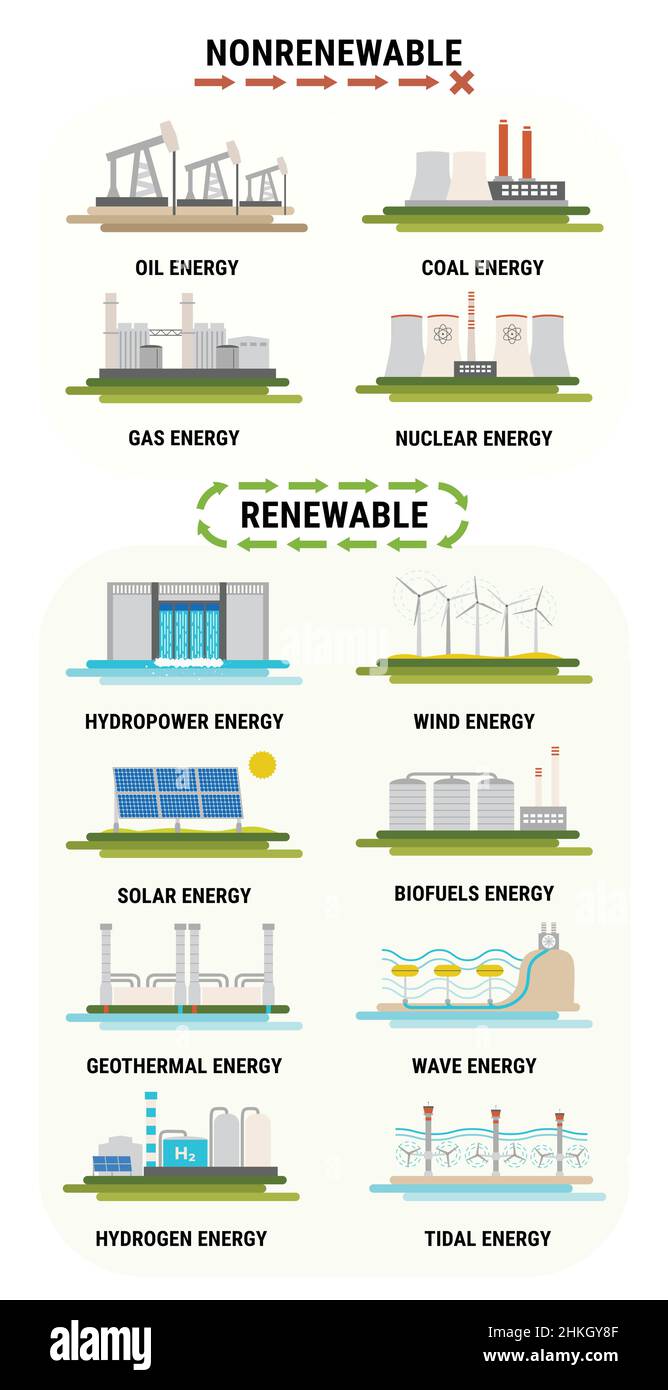 NONRENEWABLE

OIL ENERGY

COAL ENERGY

GAS ENERGY

NUCLEAR ENERGY

RENEWABLE

HYDROPOWER ENERGY

WIND ENERGY

SOLAR ENERGY

BIOFUELS ENERGY

GEOTHERMAL ENERGY

WAVE ENERGY

$H_2$

HYDROGEN ENERGY

TIDAL ENERGY

alamy

Image ID: 2HKGY8F
www.alamy.com